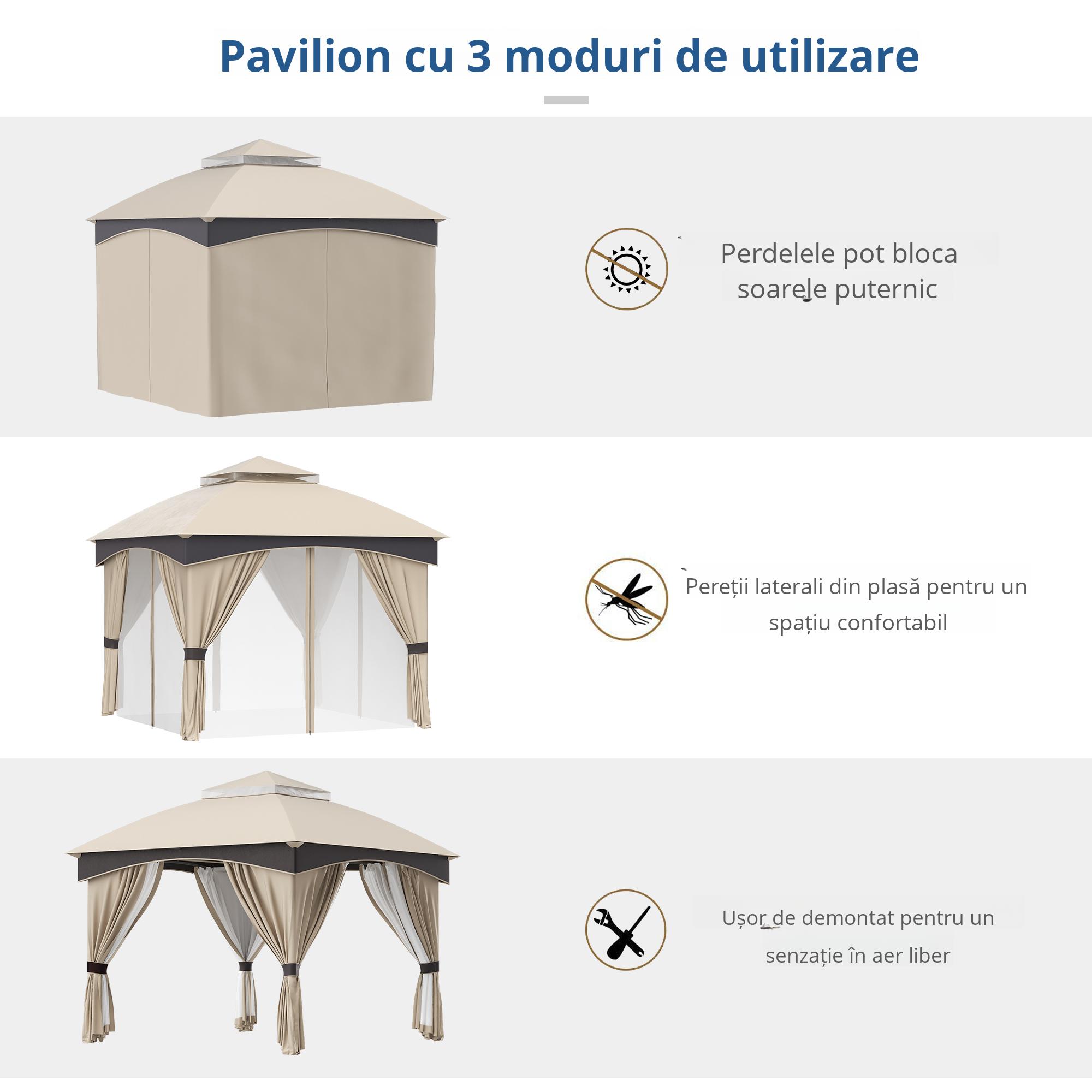 Pavilion cu 3 moduri de utilizare

Perdelele pot bloca soarele puternic

Pereții laterali din plasă pentru un spațiu confortabil

Ușor de demontat pentru un senzație în aer liber