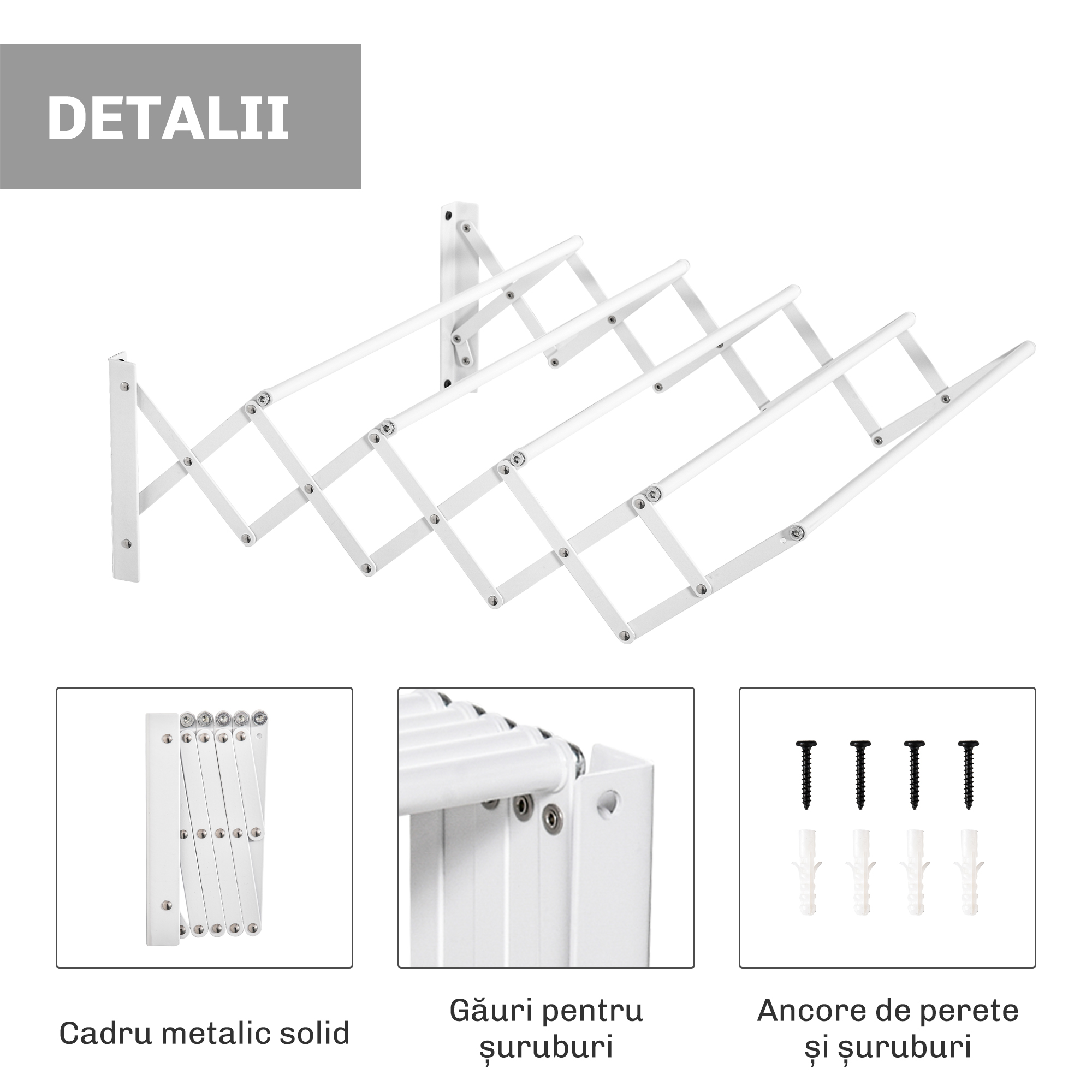 DETALII

Cadru metalic solid

Găuri pentru șuruburi

Ancore de perete și șuruburi