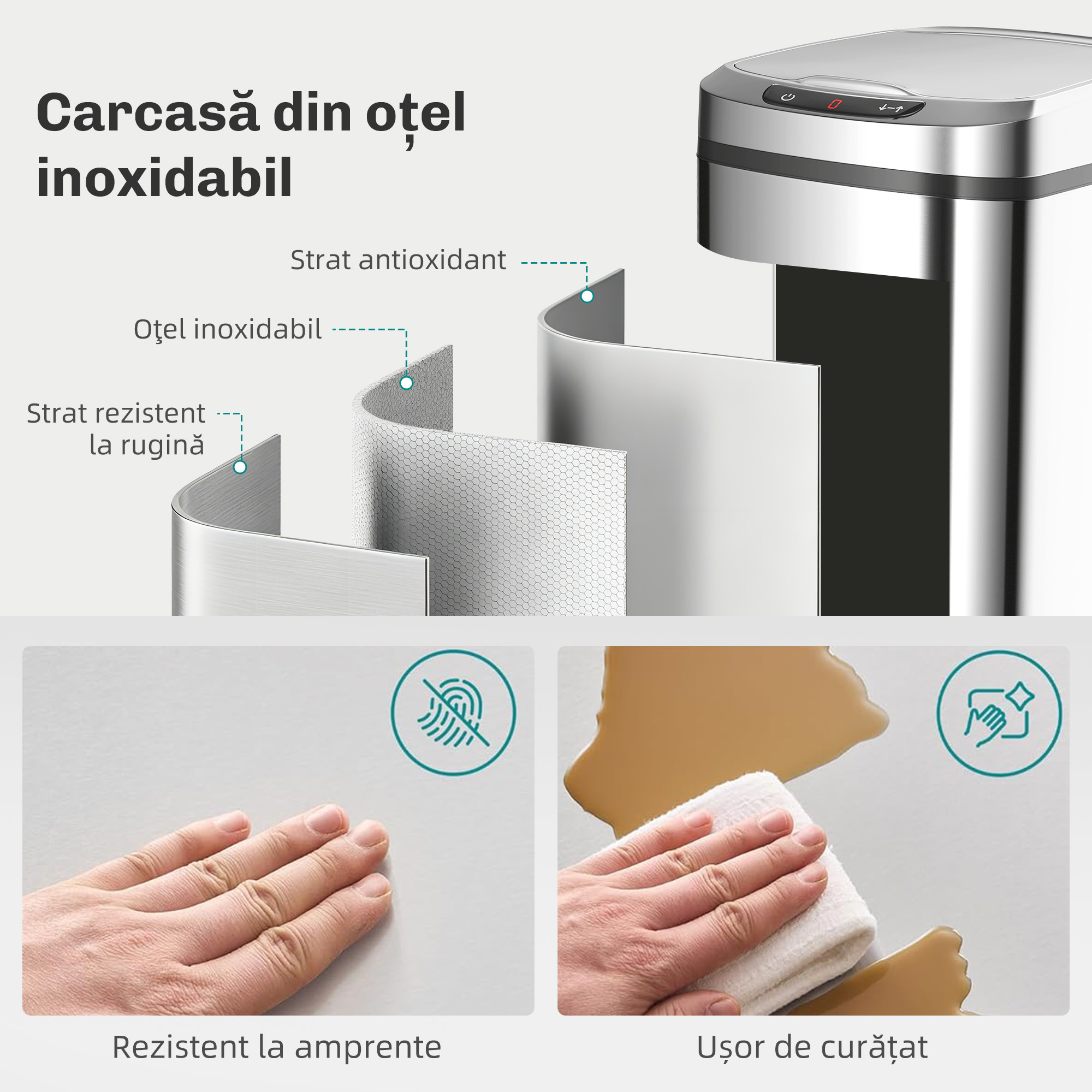 Carcasă din oțel inoxidabil

Strat antioxidant

Oţel inoxidabil

Strat rezistent la rugină

Rezistent la amprente

Ușor de curățat