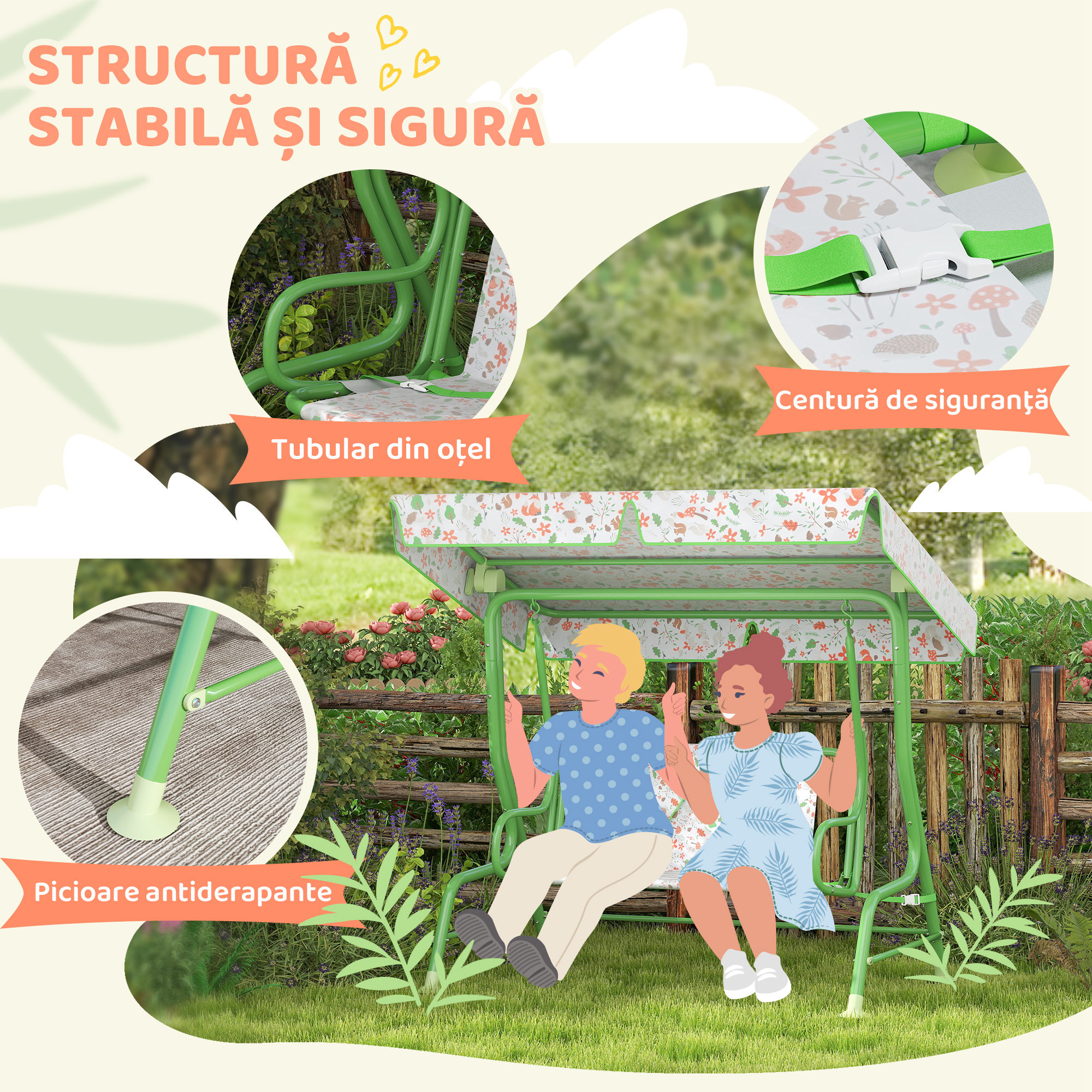 STRUCTURĂ STABILĂ ȘI SIGURĂ

Tubular din oțel

Centură de siguranţă

Picioare antiderapante