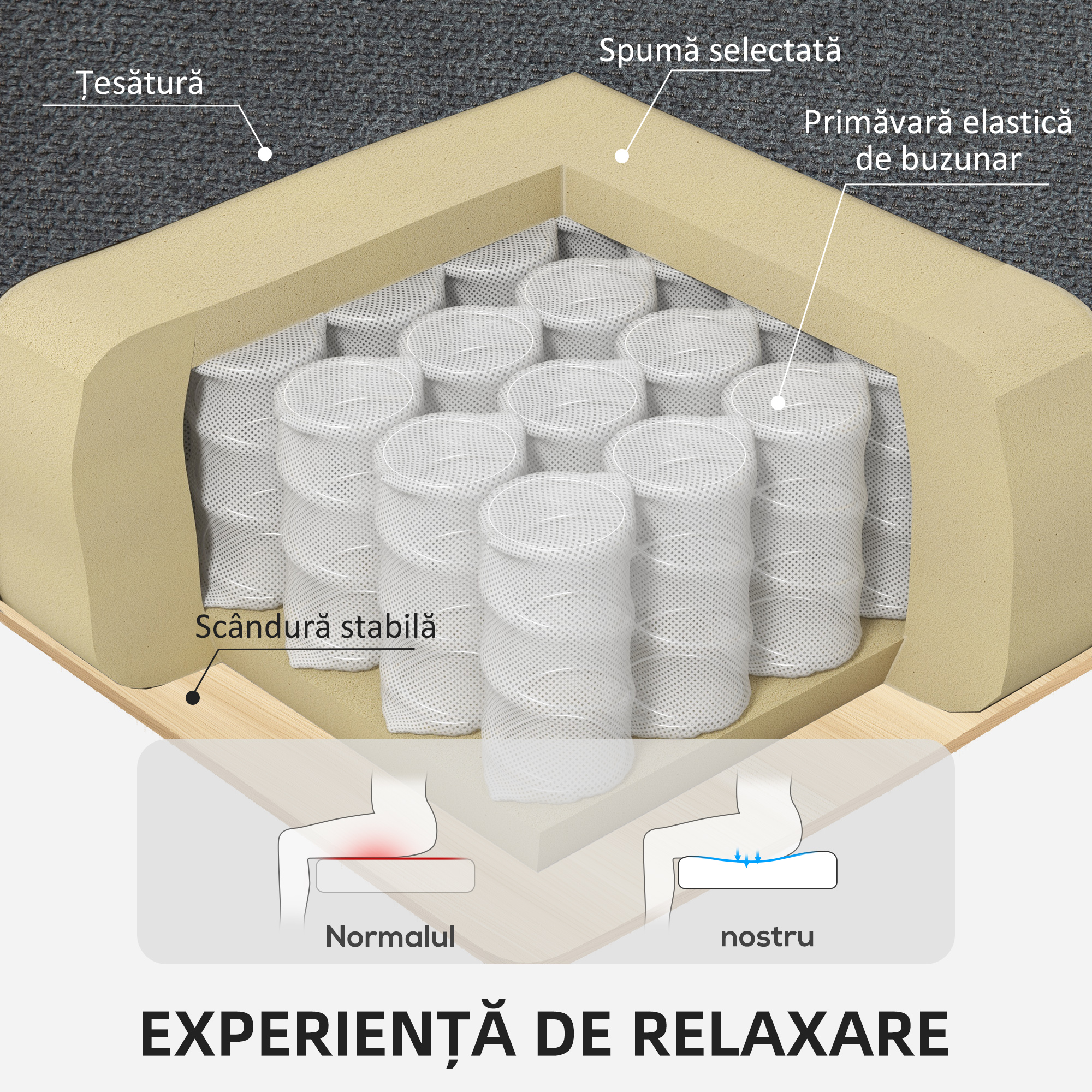 Țesătură

Spumă selectată

Primăvară elastică de buzunar

Scândură stabilă

Normalul

nostru

EXPERIENȚĂ DE RELAXARE