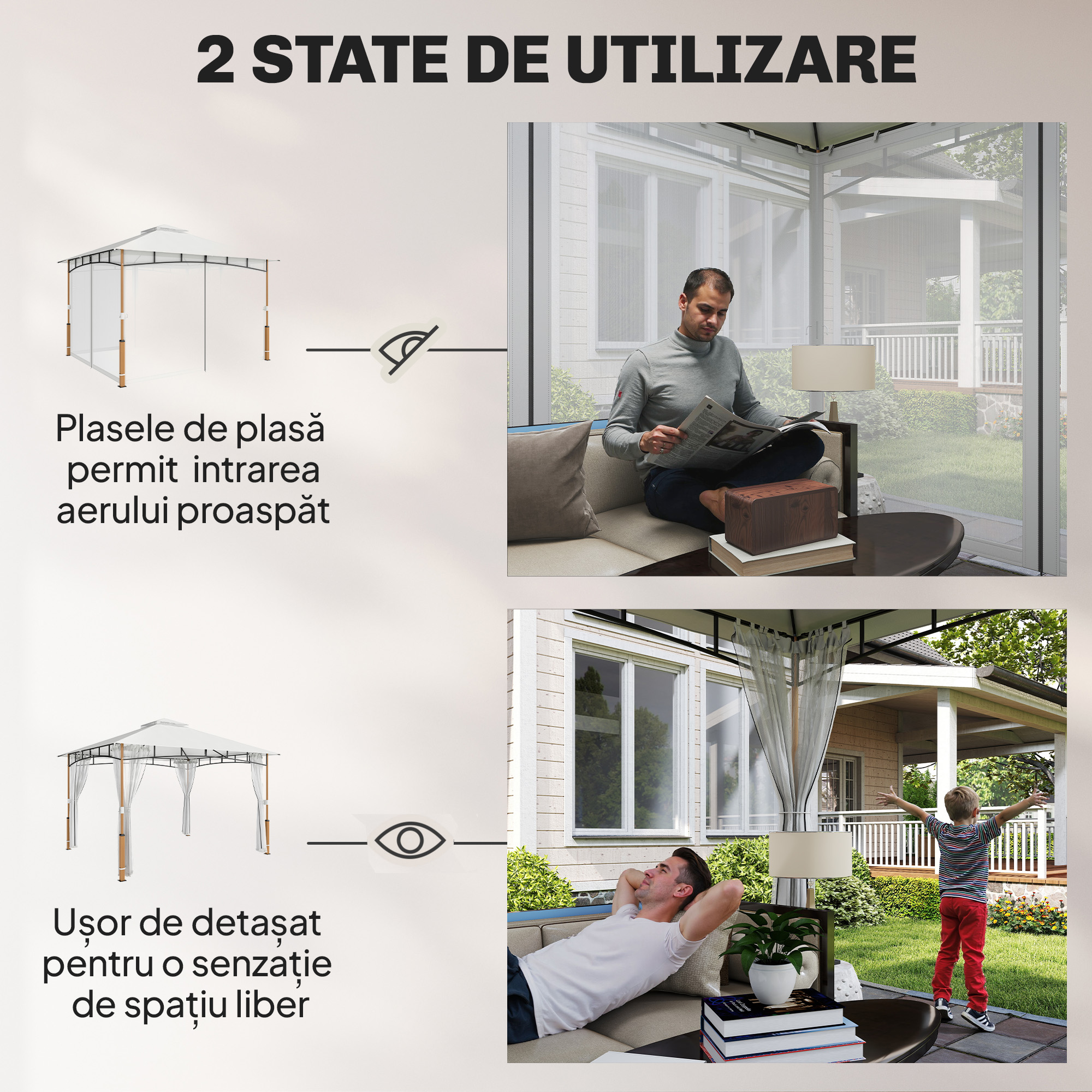 2 STATE DE UTILIZARE

Plasele de plasă permit intrarea aerului proaspăt

Ușor de detașat pentru o senzație de spațiu liber