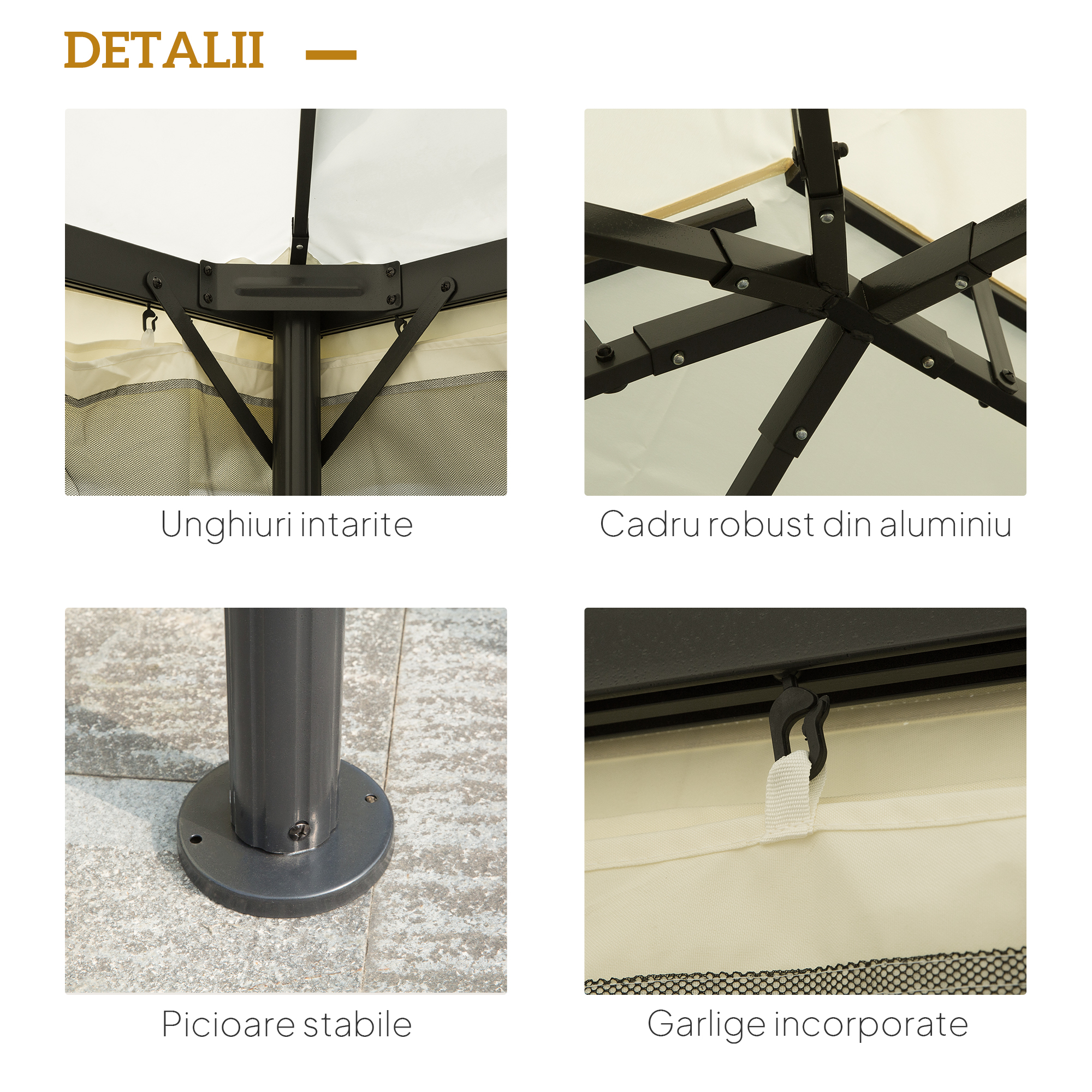 DETALII

Unghiuri intarite

Cadru robust din aluminiu

Picioare stabile

Garlige incorporate