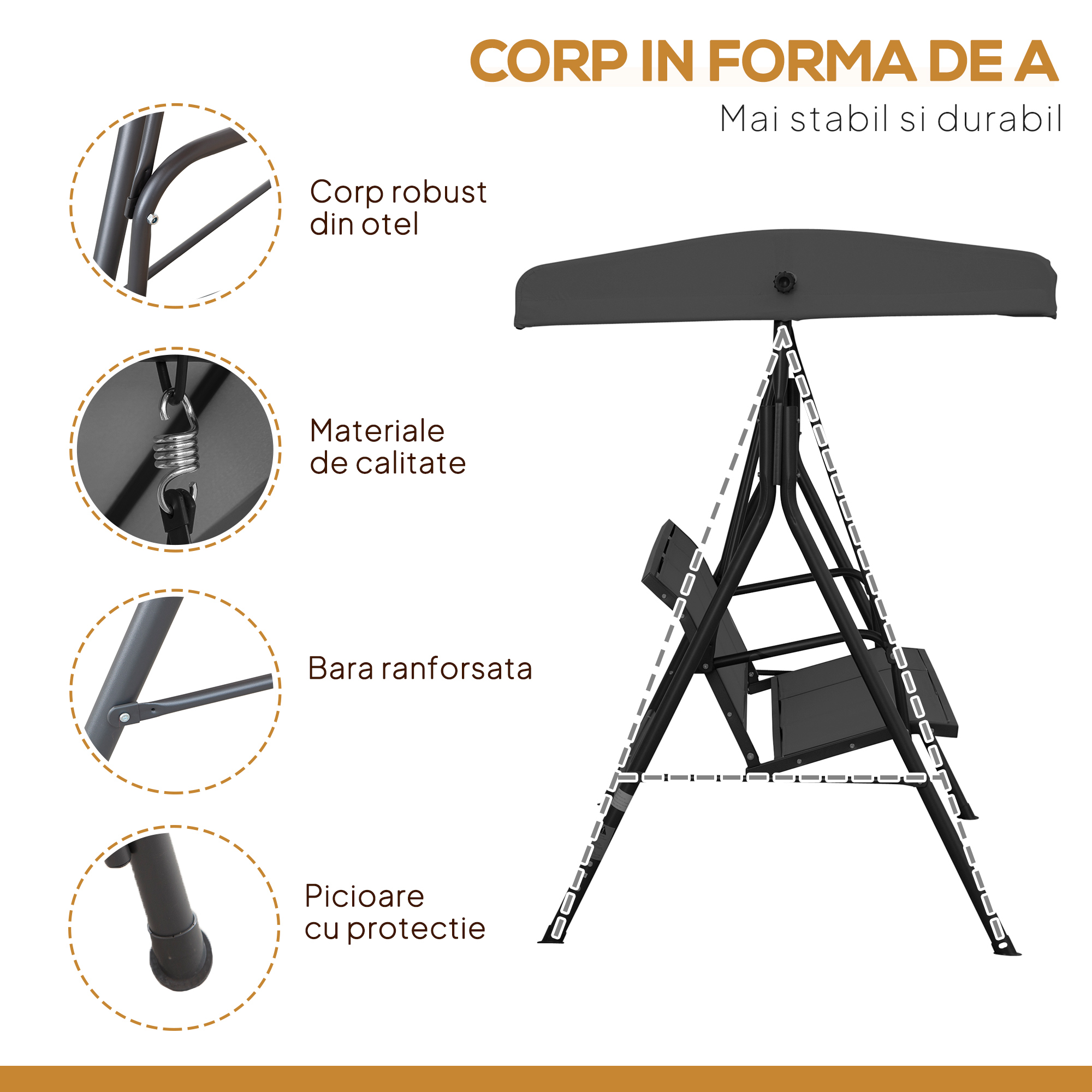 CORP IN FORMA DE A

Mai stabil si durabil

Corp robust din otel

Materiale de calitate

Bara ranforsata

Picioare cu protectie