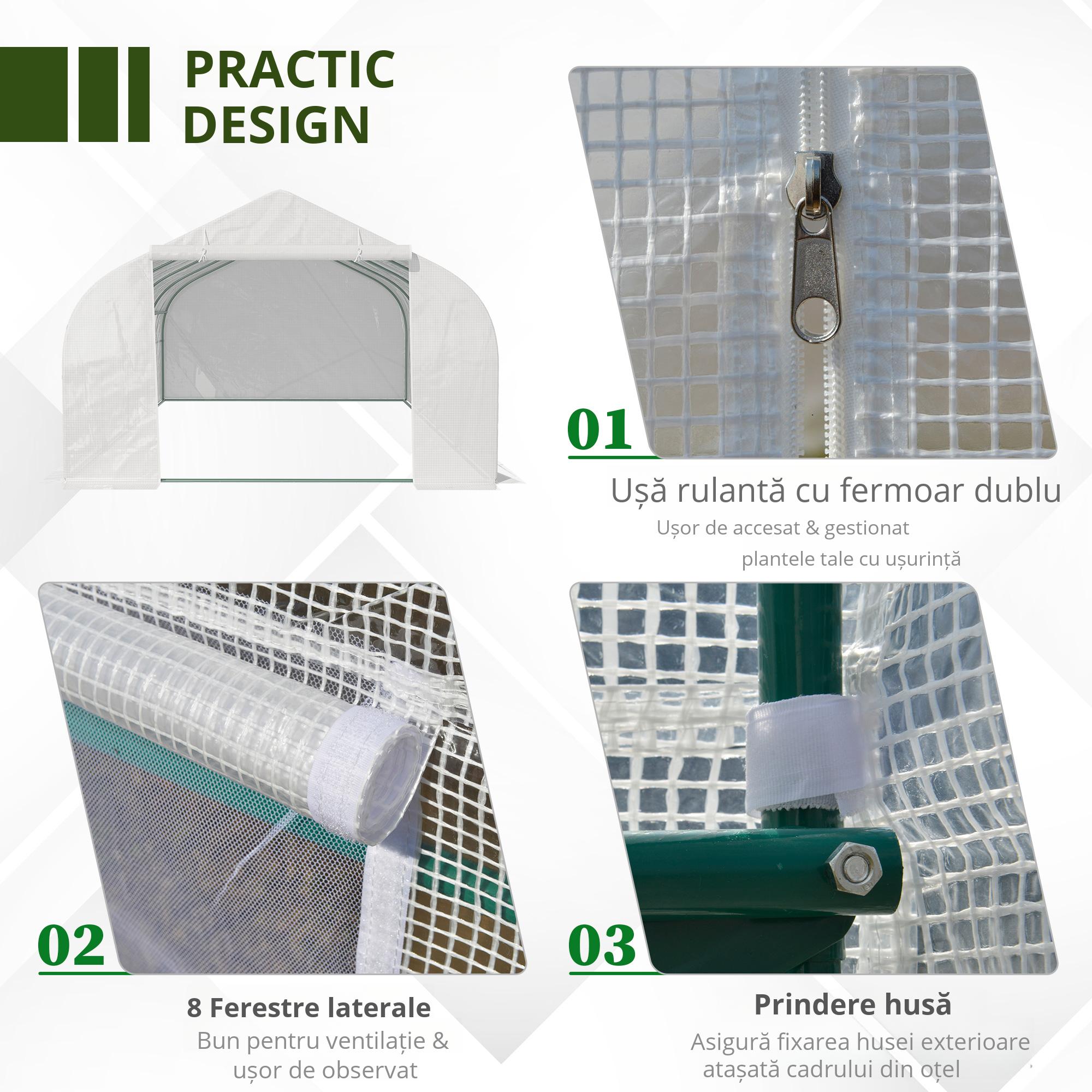 PRACTIC DESIGN

01

Ușă rulantă cu fermoar dublu

Ușor de accesat & gestionat plantele tale cu ușurință

02

8 Ferestre laterale

Bun pentru ventilație & ușor de observat

03

Prindere husă

Asigură fixarea husei exterioare atașată cadrului din oțel