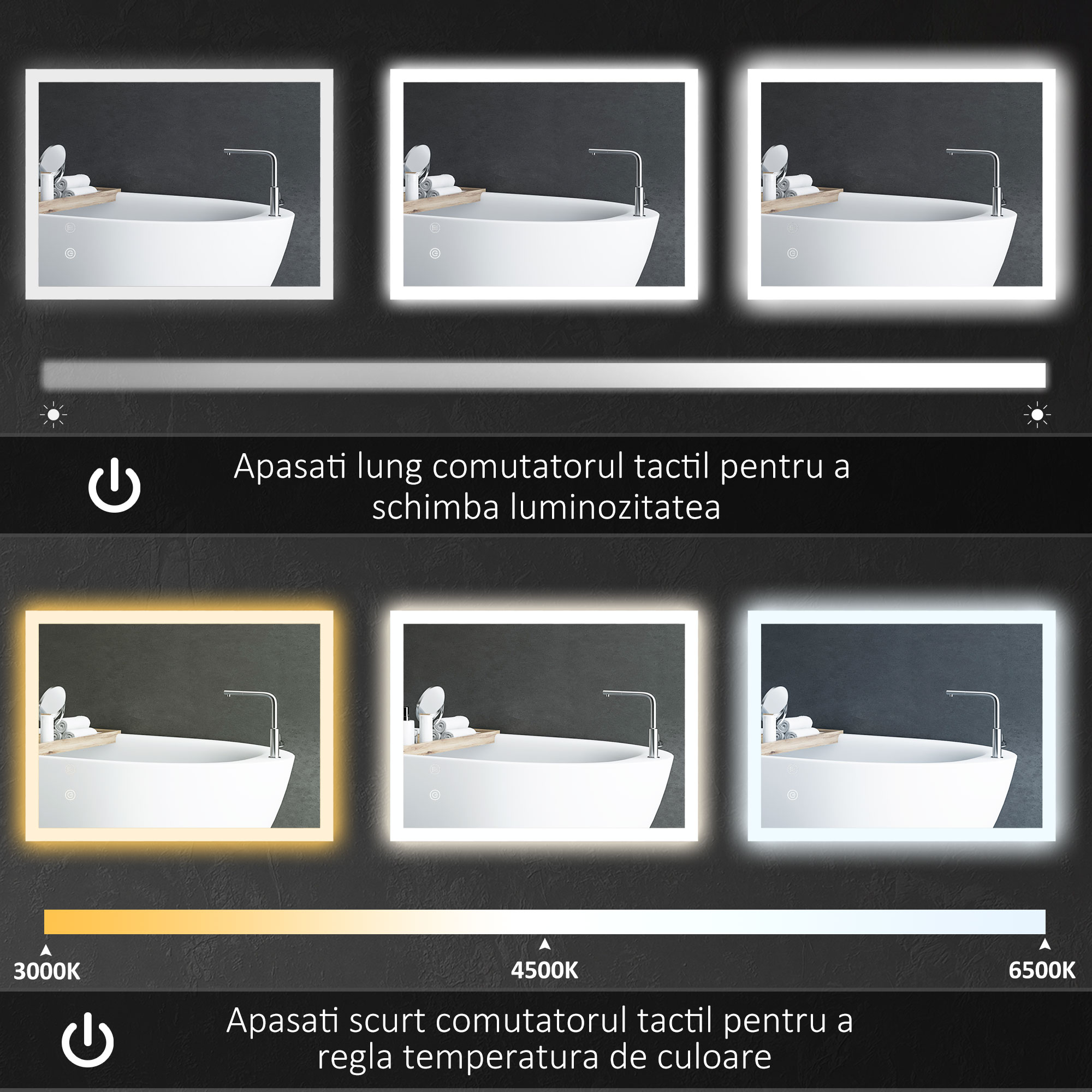 Apasati lung comutatorul tactil pentru a schimba luminozitatea

3000K
4500K
6500K

Apasati scurt comutatorul tactil pentru a regla temperatura de culoare