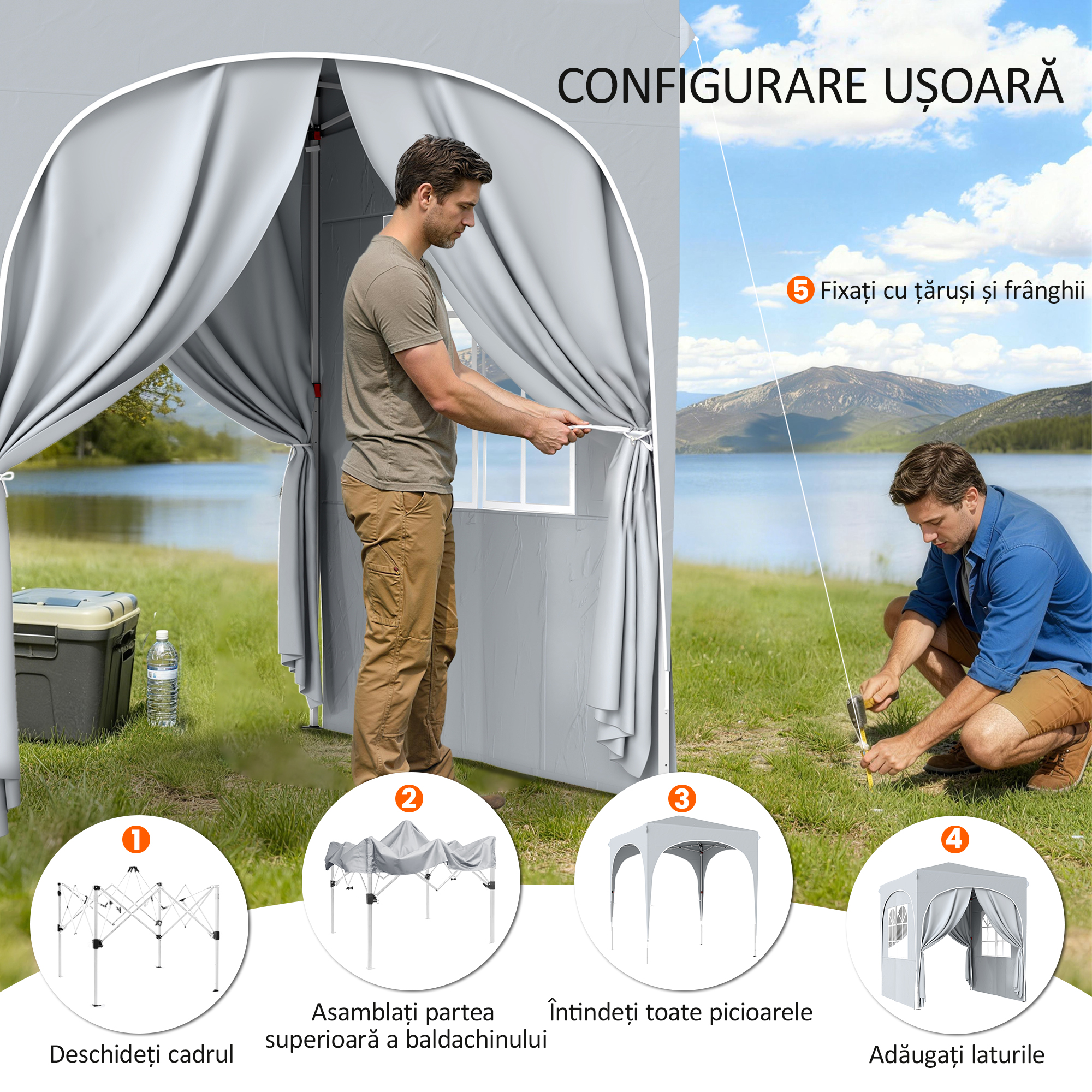 CONFIGURARE UȘOARĂ

5 Fixați cu țăruși și frânghii

1

Deschideți cadrul

2

Asamblați partea superioară a baldachinului

3

Întindeți toate picioarele

4

Adăugați laturile