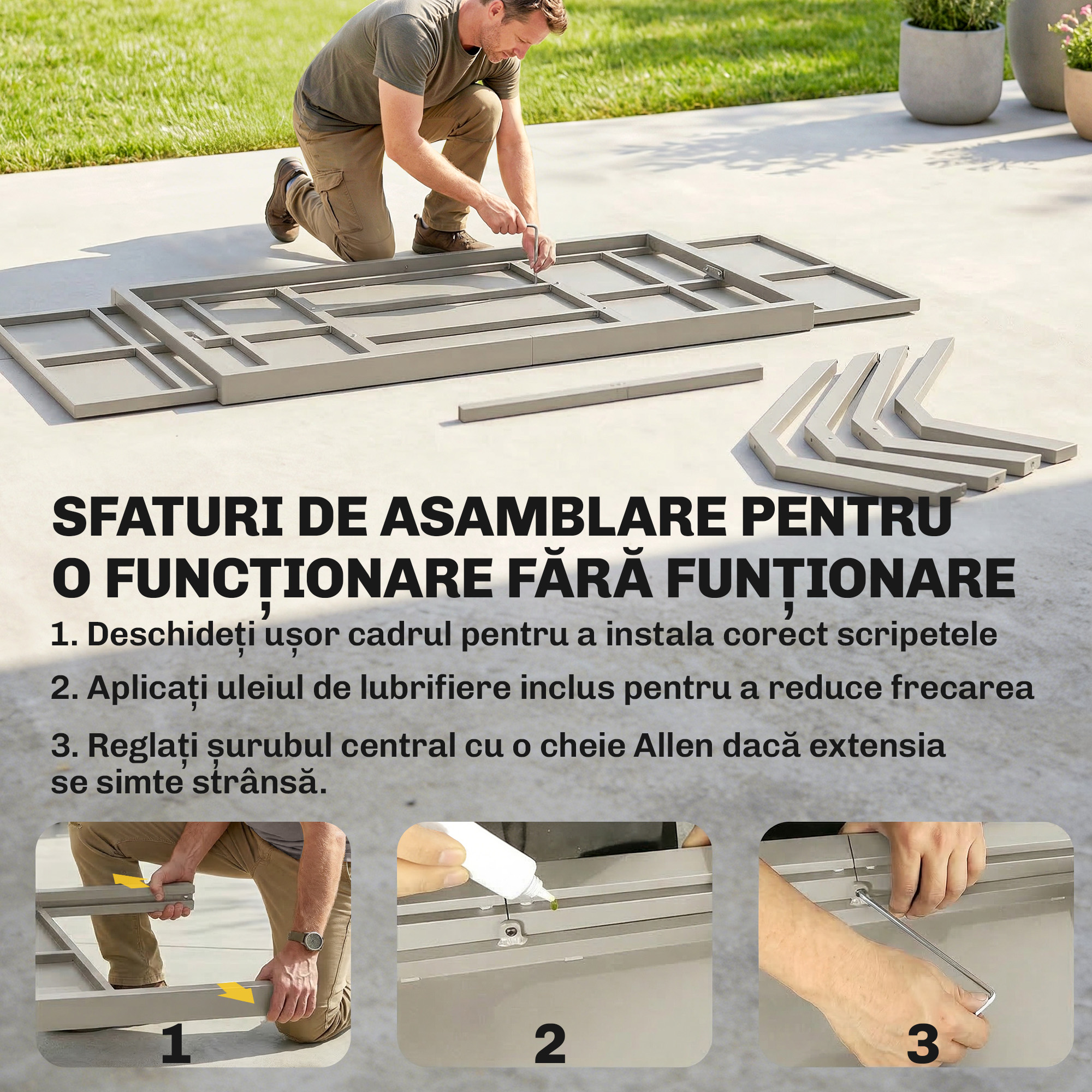 SFATURI DE ASAMBLARE PENTRU O FUNCȚIONARE FĂRĂ FUNȚIONARE

1. Deschideți ușor cadrul pentru a instala corect scripetele

2. Aplicați uleiul de lubrifiere inclus pentru a reduce frecarea

3. Reglați șurubul central cu o cheie Allen dacă extensia se simte strânsă.

1

2

3