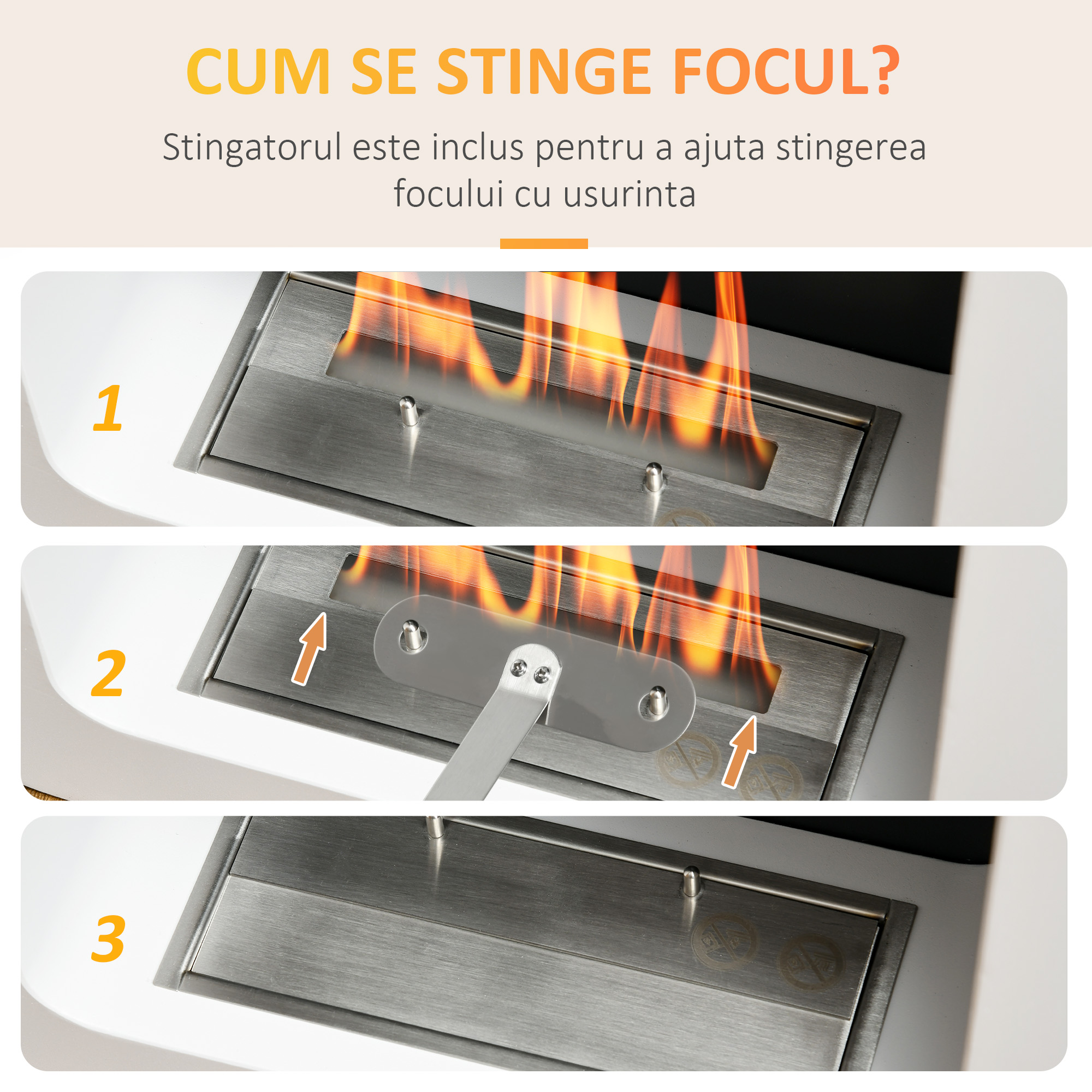 CUM SE STINGE FOCUL?

Stingatorul este inclus pentru a ajuta stingerea focului cu usurinta

1

2

3