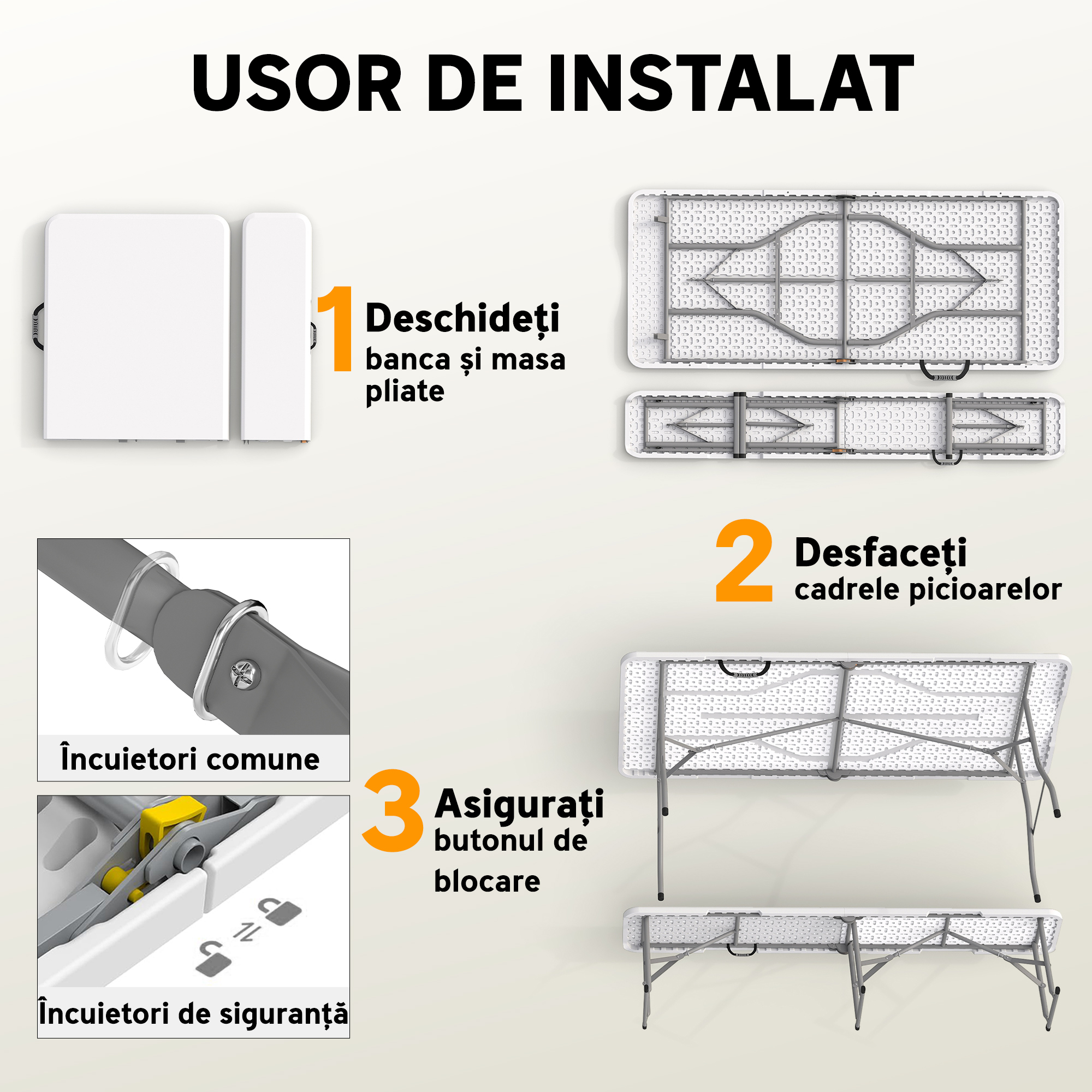 USOR DE INSTALAT

1 Deschideți banca și masa pliate

2 Desfaceți cadrele picioarelor

Încuietori comune

3 Asigurați butonul de blocare

Încuietori de siguranță