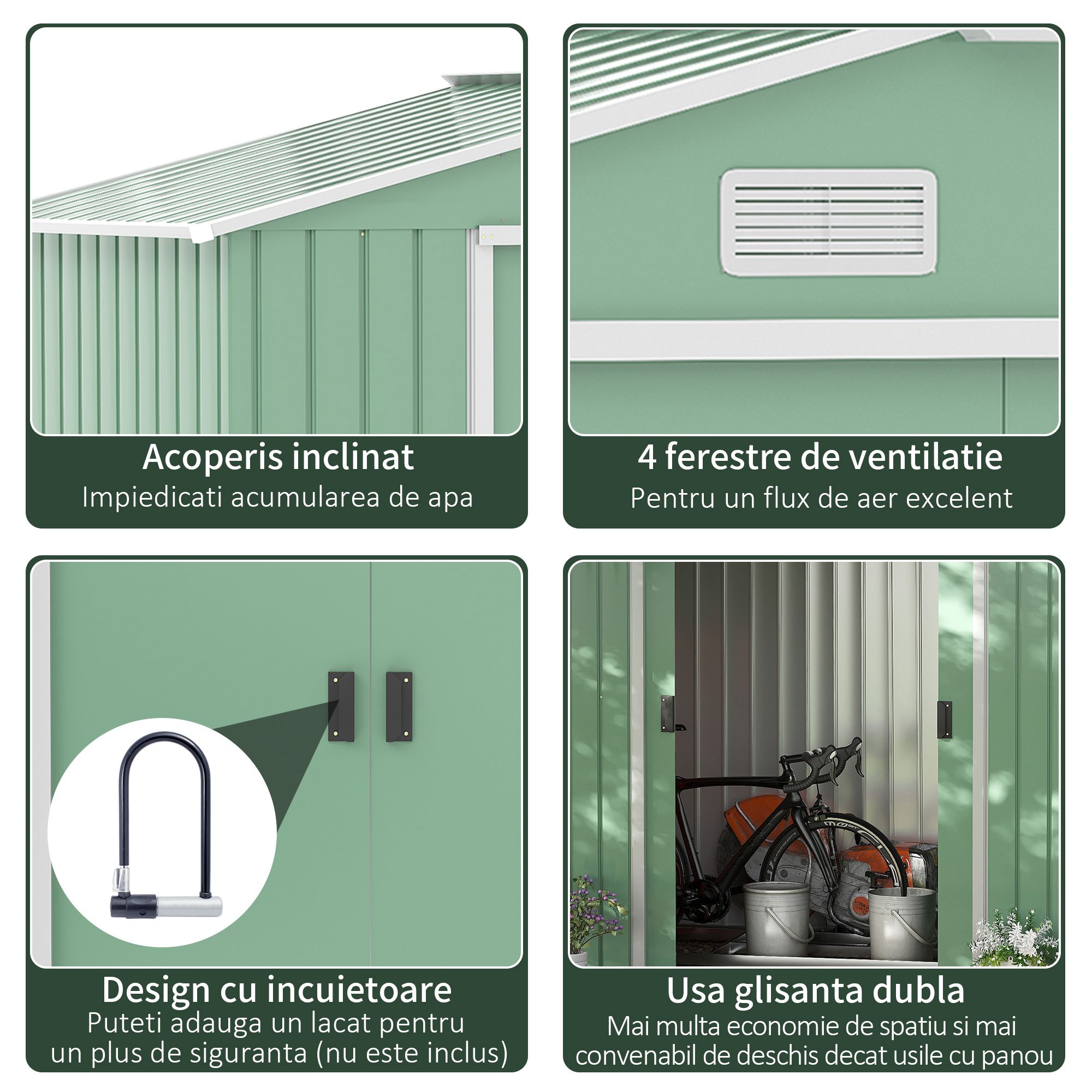 Acoperis inclinat
Impiedicati acumularea de apa

4 ferestre de ventilatie
Pentru un flux de aer excelent

Design cu incuietoare
Puteti adauga un lacat pentru un plus de siguranta (nu este inclus)

Usa glisanta dubla
Mai multa economie de spatiu si mai convenabil de deschis decat usile cu panou