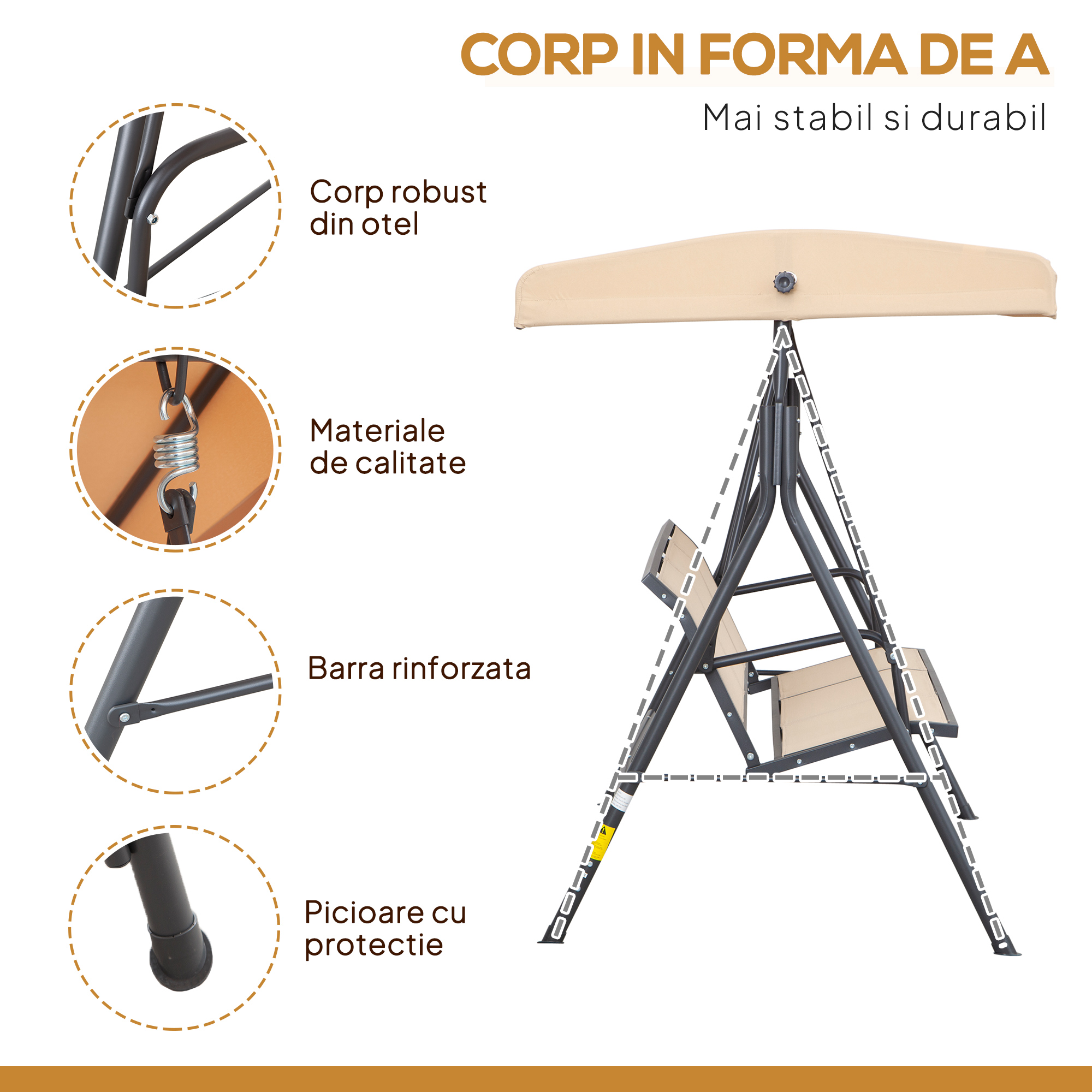 CORP IN FORMA DE A

Mai stabil si durabil

Corp robust din otel

Materiale de calitate

Barra rinforzata

Picioare cu protectie