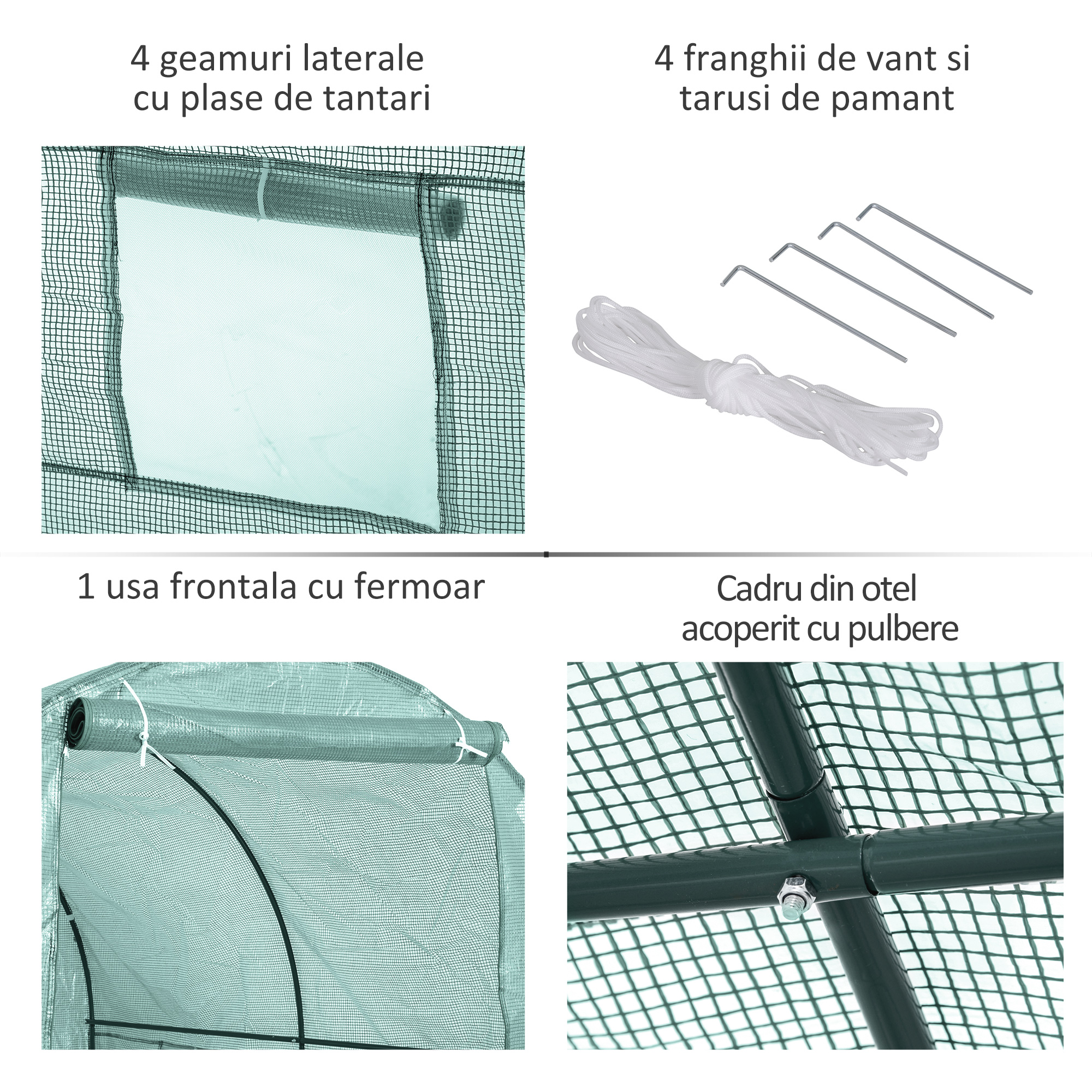 4 geamuri laterale cu plase de tantari

4 franghii de vant si tarusi de pamant

1 usa frontala cu fermoar

Cadru din otel acoperit cu pulbere