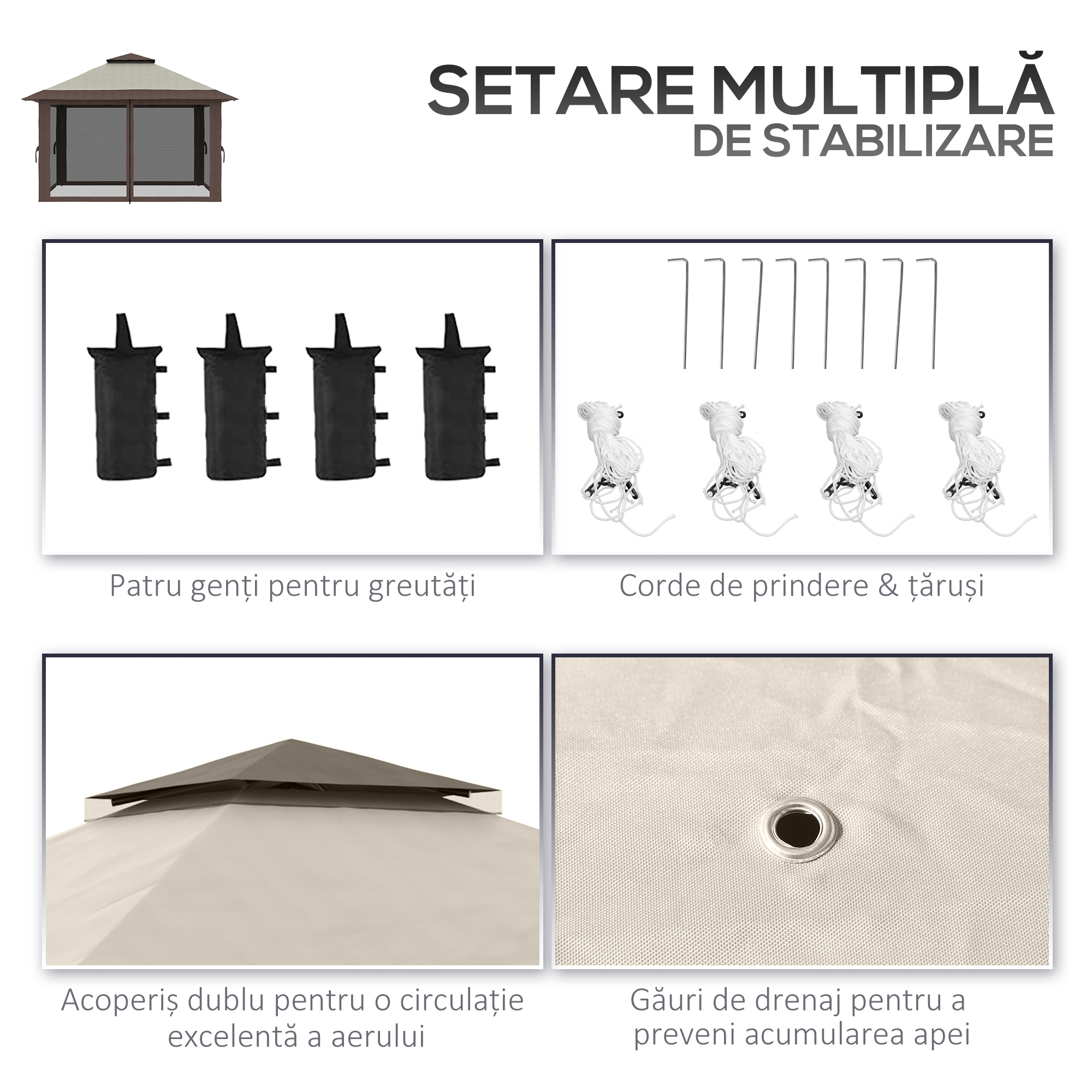 SETARE MULTIPLĂ
DE STABILIZARE

Patru genți pentru greutăți

Corde de prindere & țăruși

Acoperiș dublu pentru o circulație excelentă a aerului

Găuri de drenaj pentru a preveni acumularea apei