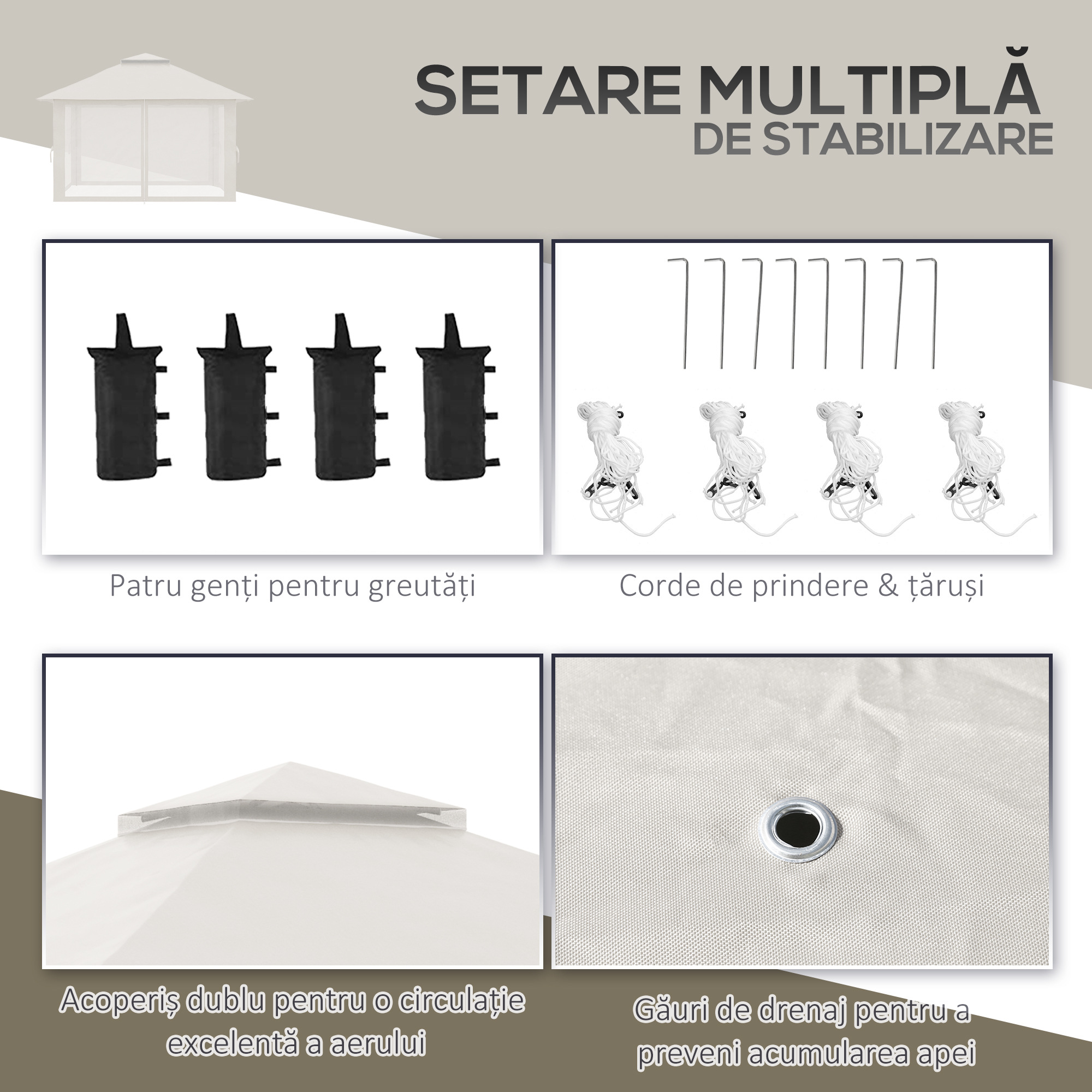 SETARE MULTIPLĂ
DE STABILIZARE

Patru genți pentru greutăți

Corde de prindere & țăruși

Acoperiș dublu pentru o circulație excelentă a aerului

Găuri de drenaj pentru a preveni acumularea apei