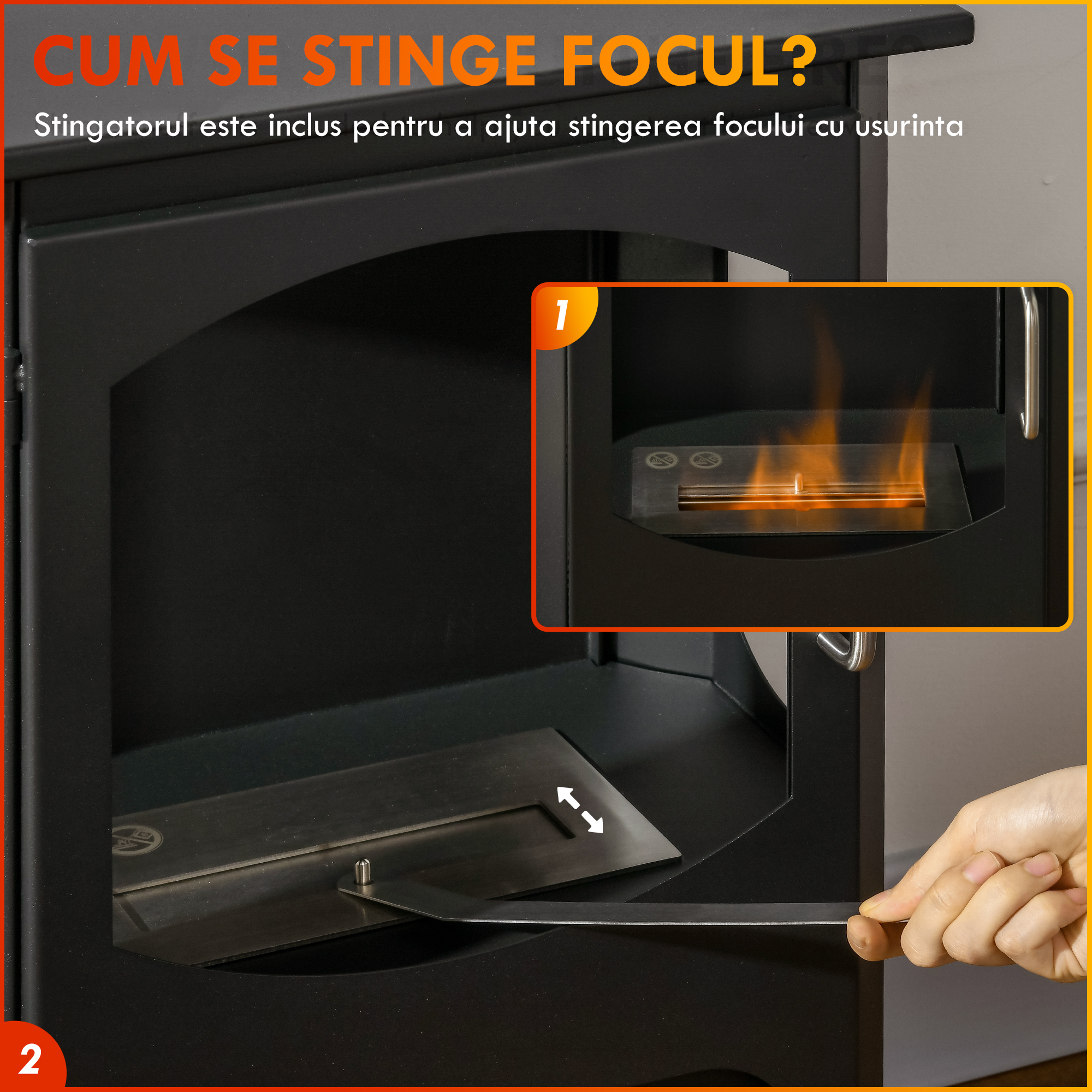 CUM SE STINGE FOCUL?

Stingatorul este inclus pentru a ajuta stingerea focului cu usurinta

1

2