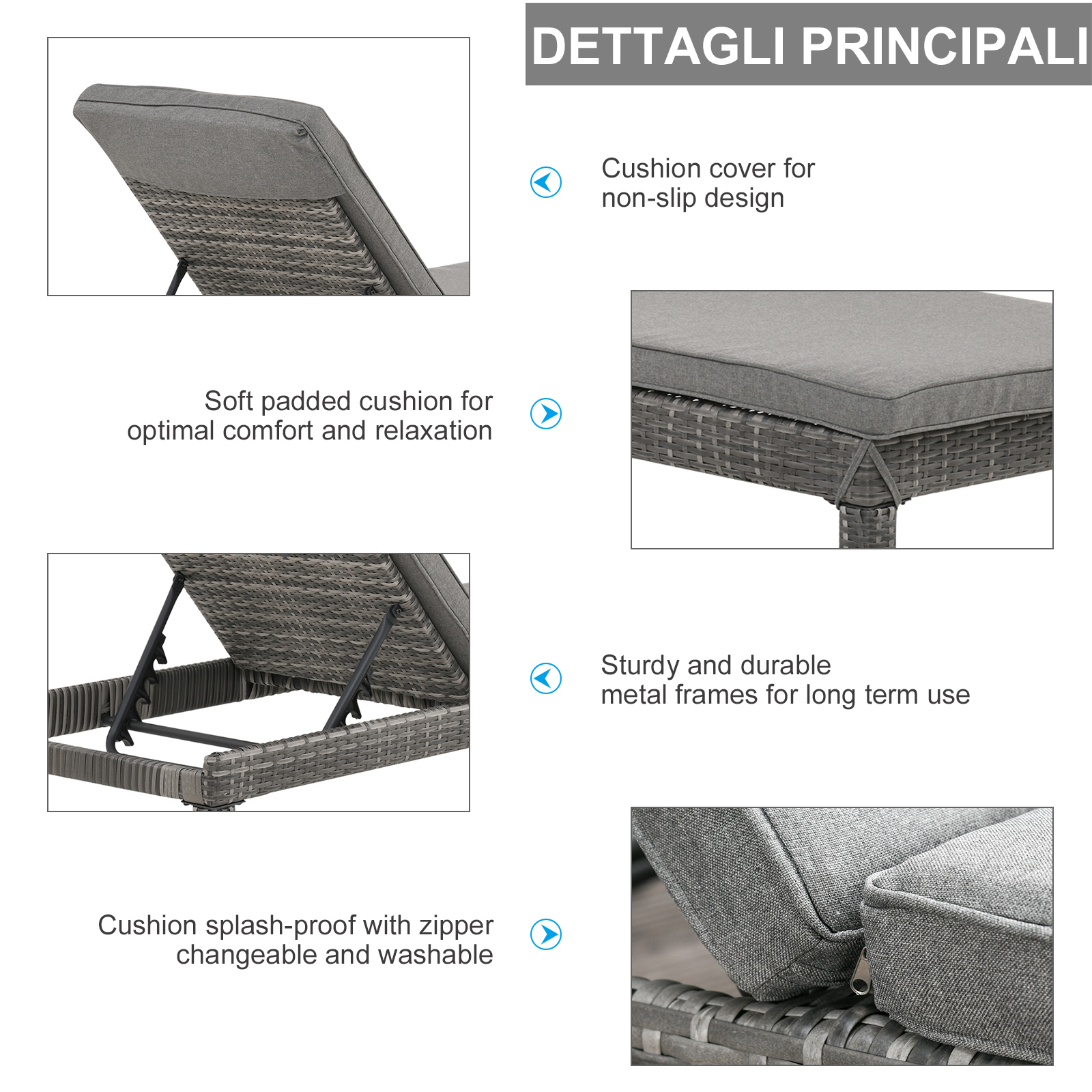 DETTAGLI PRINCIPALI

Cushion cover for non-slip design

Soft padded cushion for optimal comfort and relaxation

Sturdy and durable metal frames for long term use

Cushion splash-proof with zipper changeable and washable