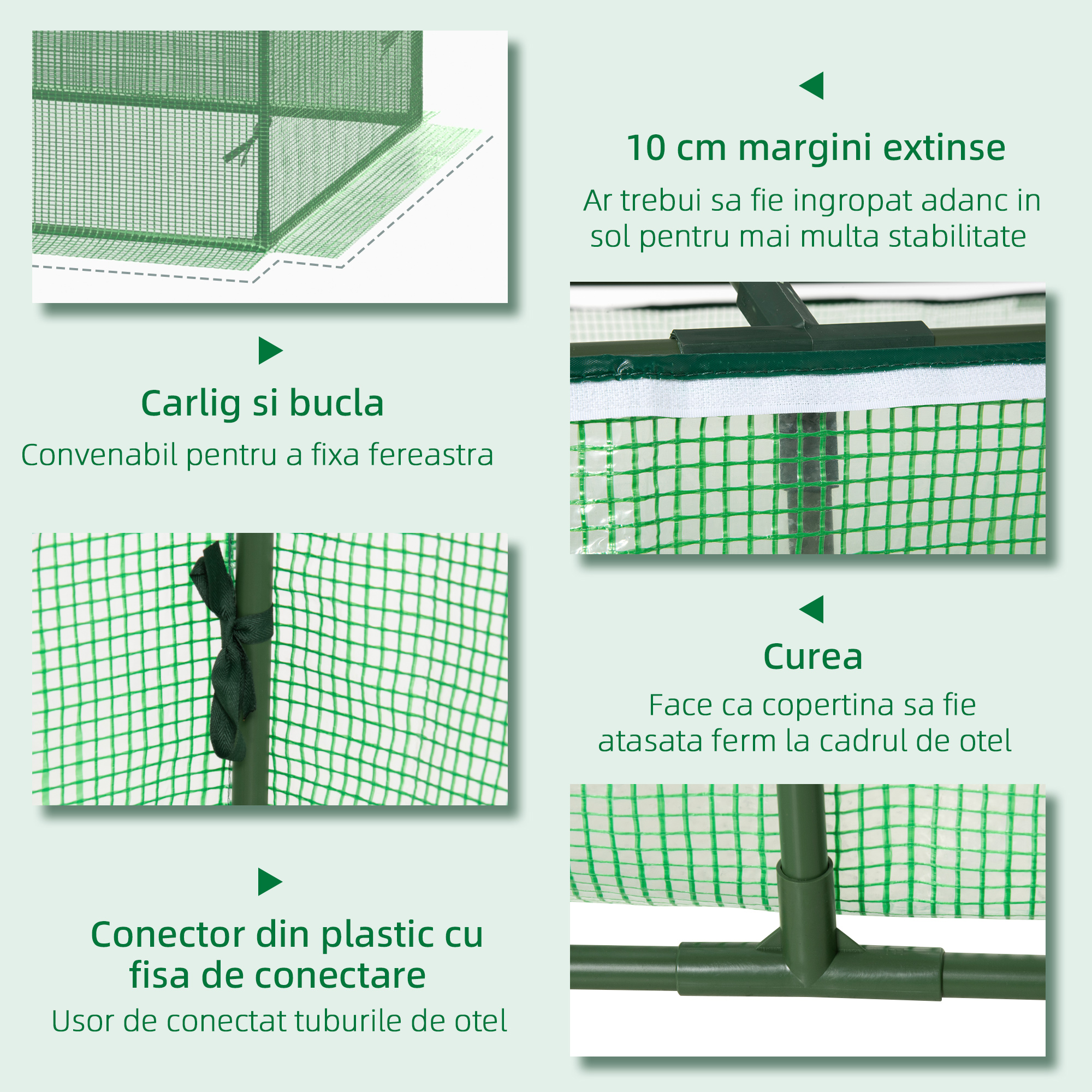 10 cm margini extinse

Ar trebui sa fie ingropat adanc in sol pentru mai multa stabilitate

Carlig si bucla

Convenabil pentru a fixa fereastra

Curea

Face ca copertina sa fie atasata ferm la cadrul de otel

Conector din plastic cu fisa de conectare

Usor de conectat tuburile de otel