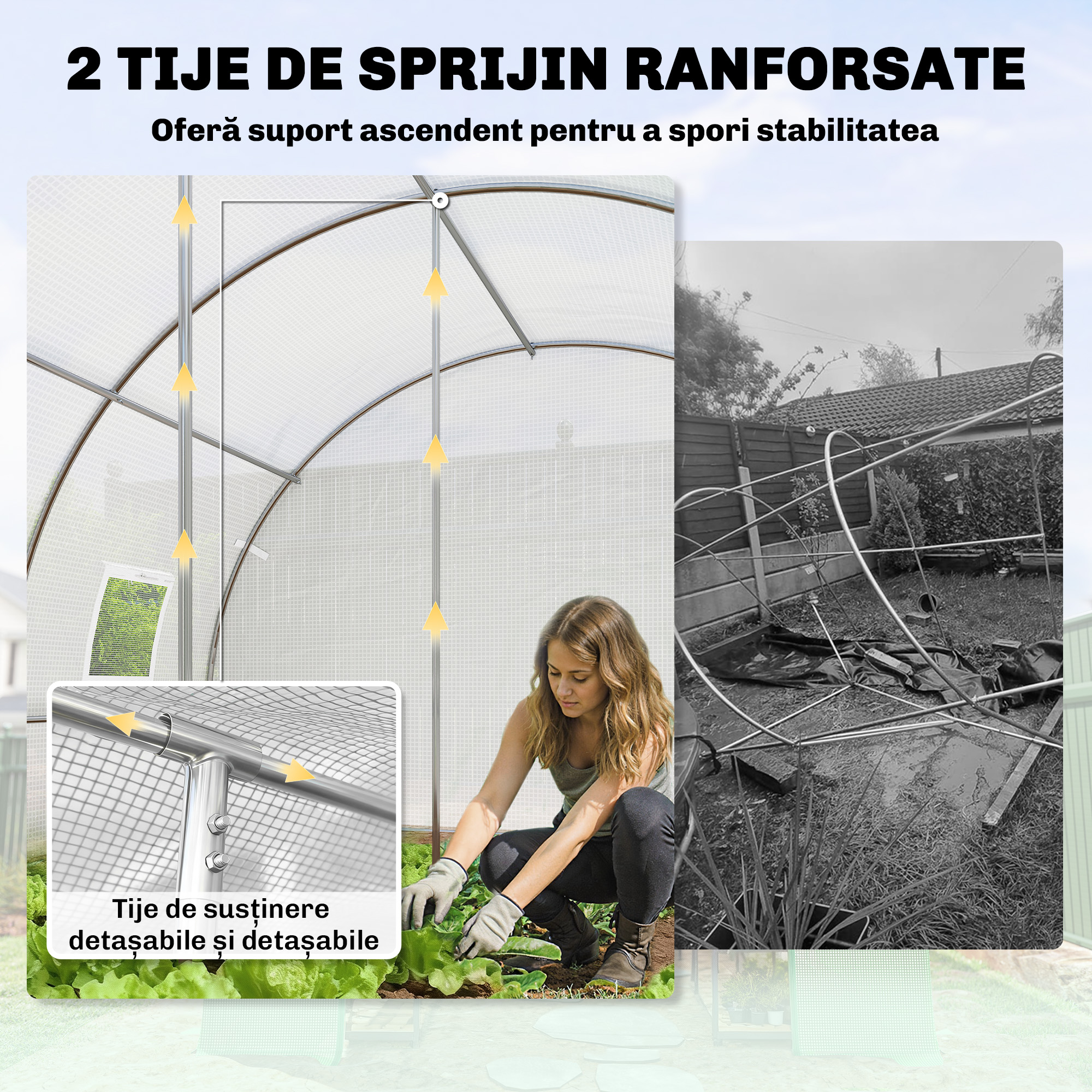 2 TIJE DE SPRIJIN RANFORSATE

Oferă suport ascendent pentru a spori stabilitatea

Tije de susținere detașabile și detașabile