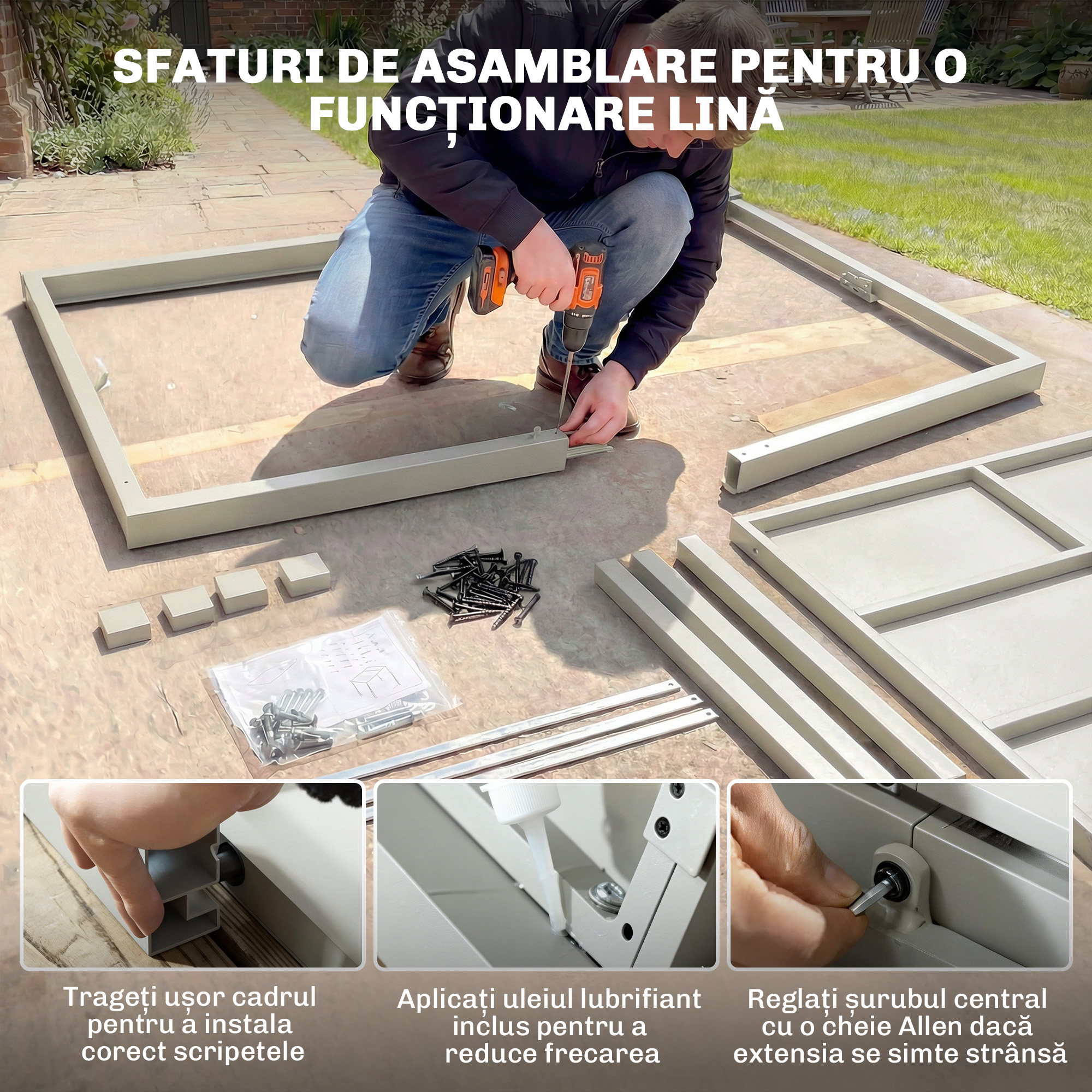 SFATURI DE ASAMBLARE PENTRU O FUNCȚIONARE LINĂ

Trageți ușor cadrul pentru a instala corect scripetele

Aplicați uleiul lubrifiant inclus pentru a reduce frecarea

Reglați șurubul central cu o cheie Allen dacă extensia se simte strânsă