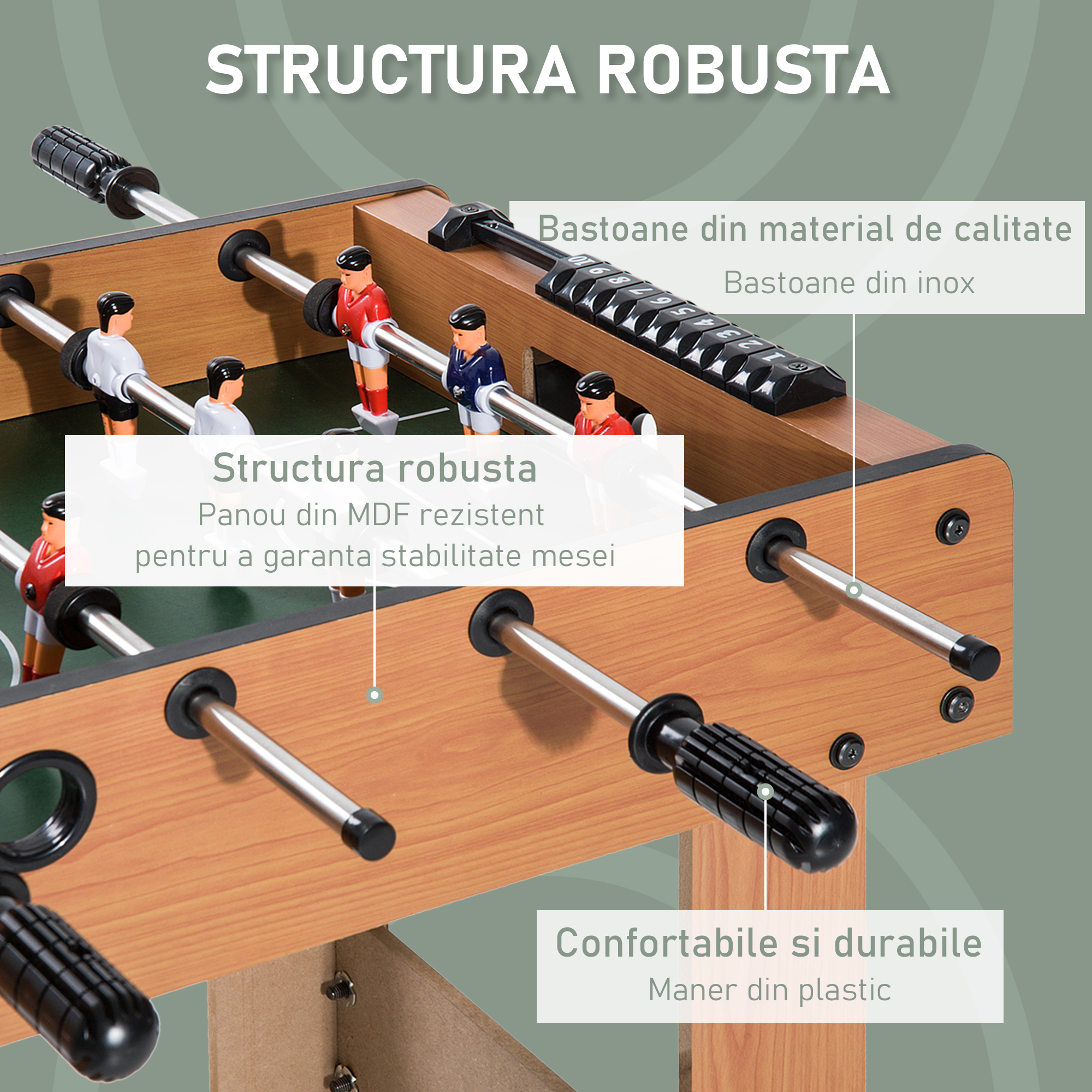 STRUCTURA ROBUSTA

Bastoane din material de calitate
Bastoane din inox

10 9 8 7 6 5 4 3 2 1

Structura robusta
Panou din MDF rezistent pentru a garanta stabilitate mesei

Confortabile si durabile
Maner din plastic