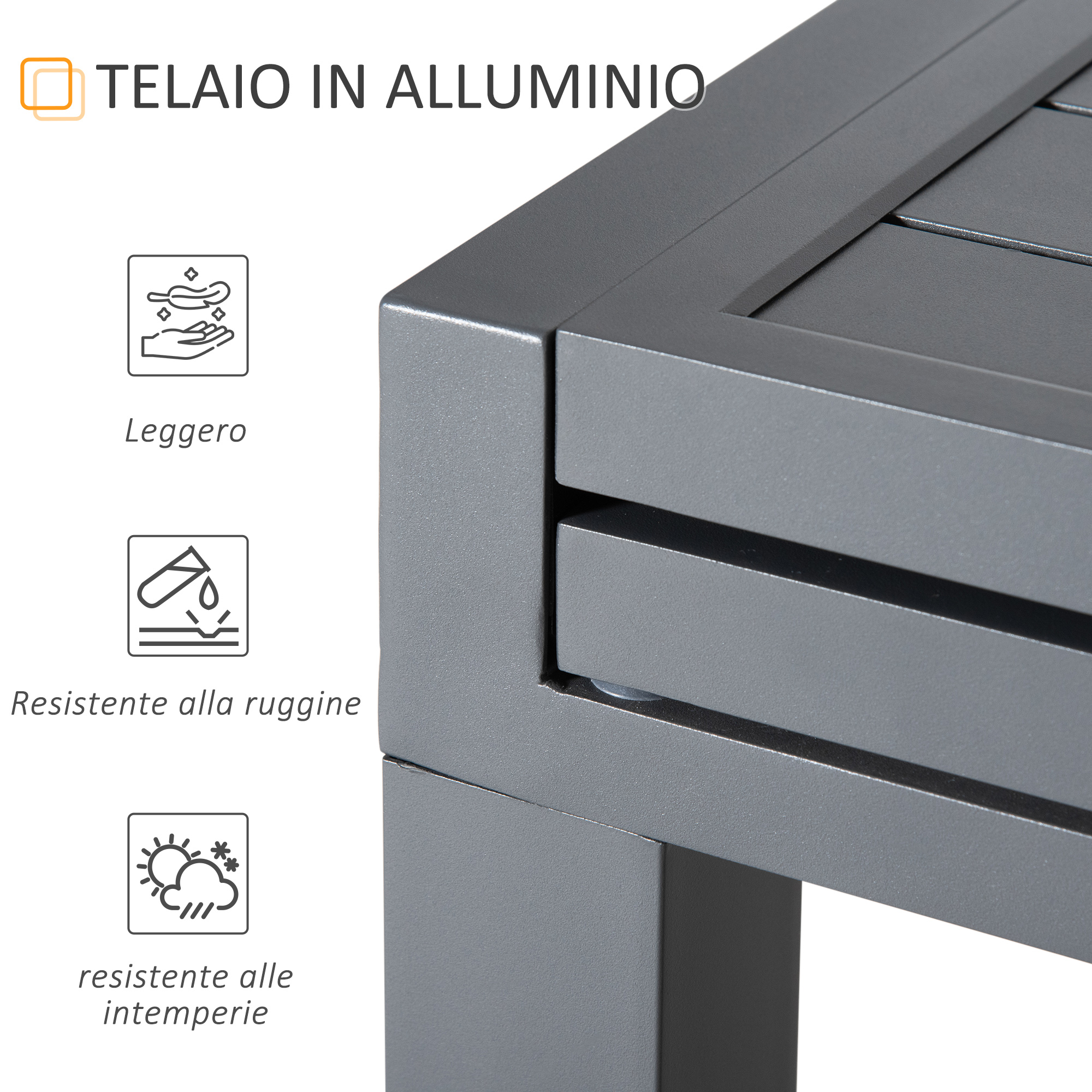 TELAIO IN ALLUMINIO

Leggero

Resistente alla ruggine

resistente alle intemperie