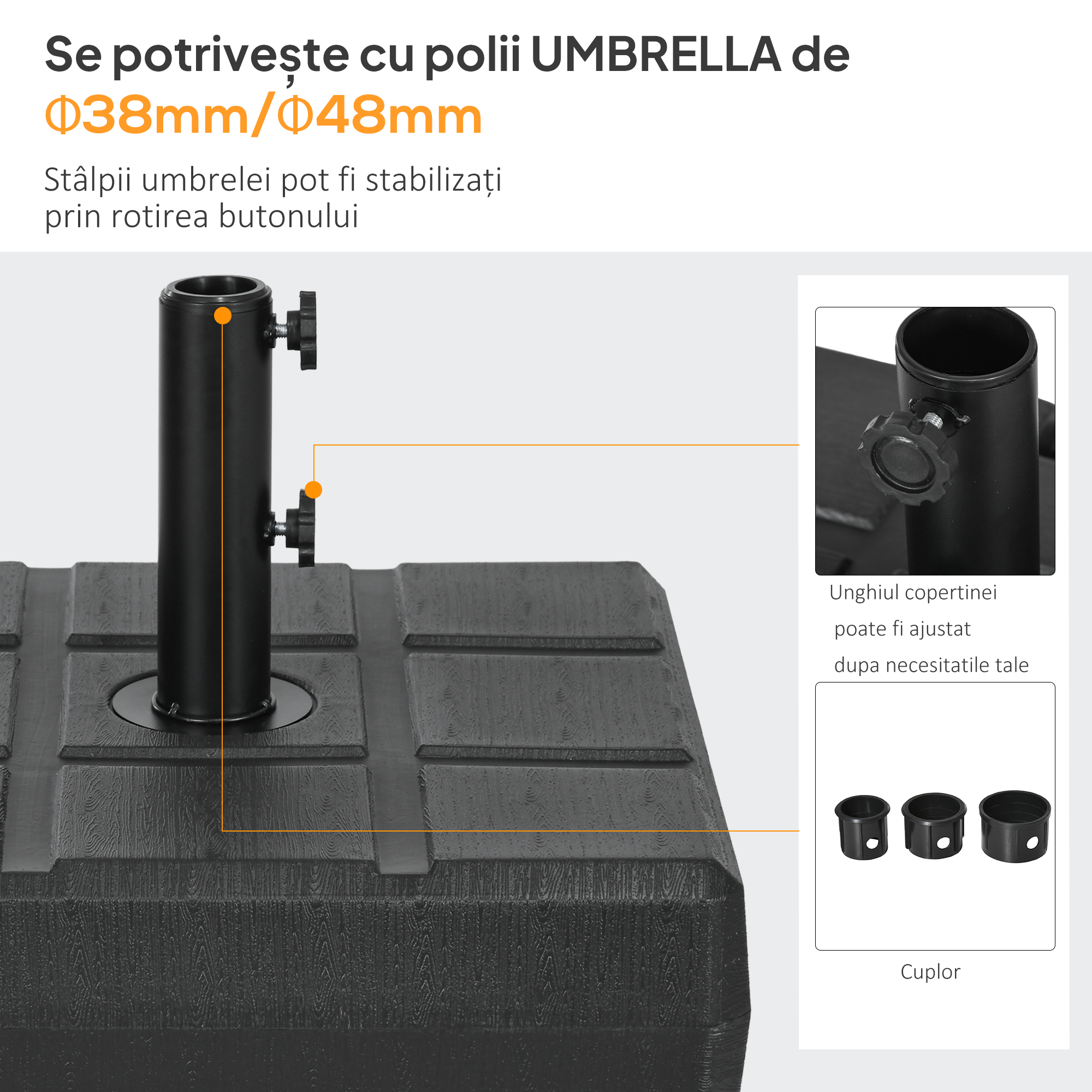 Se potrivește cu polii UMBRELLA de
Φ38mm/Φ48mm

Stâlpii umbrelei pot fi stabilizați prin rotirea butonului

Unghiul copertinei poate fi ajustat dupa necesitatile tale

Cuplor