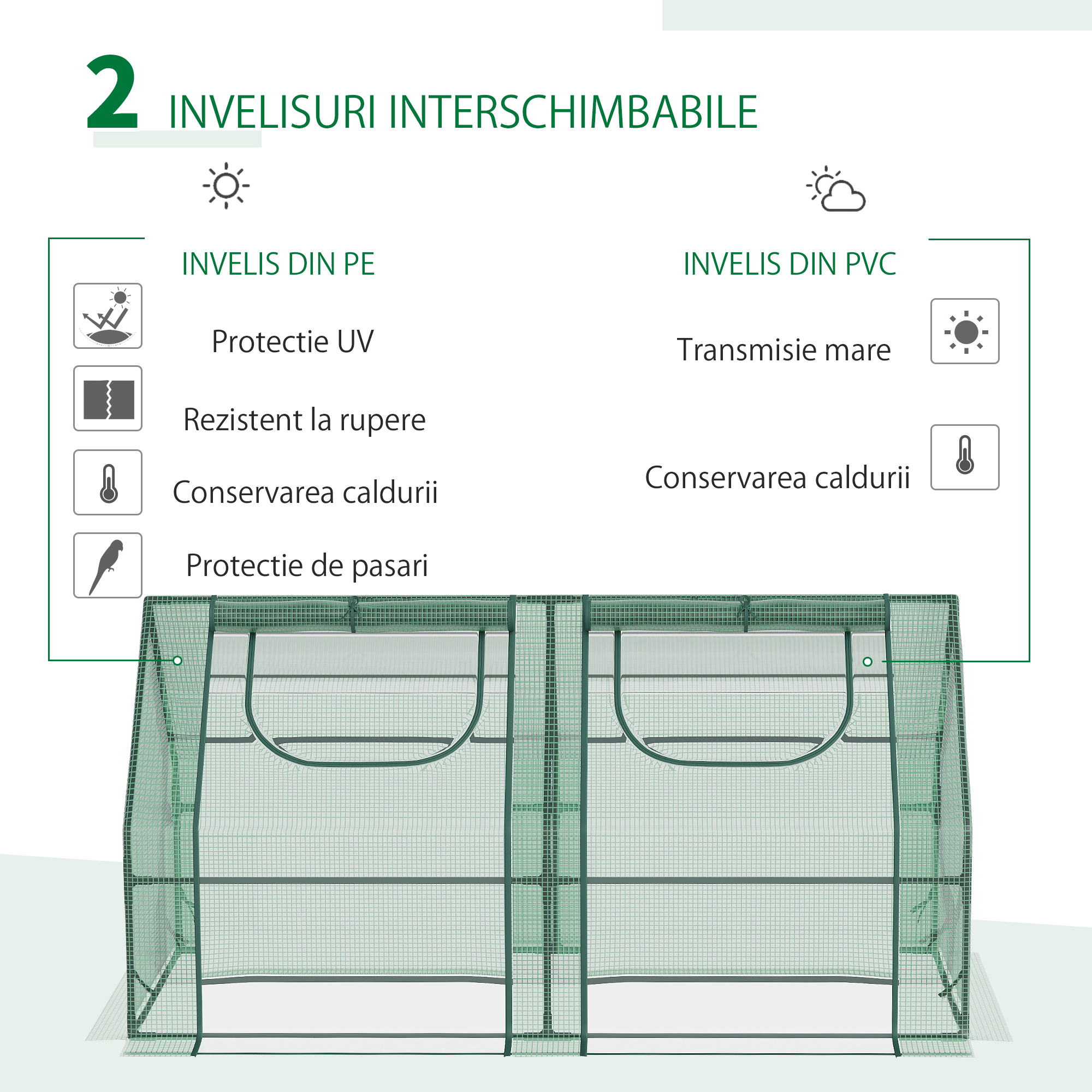 2 INVELISURI INTERSCHIMBABILE

INVELIS DIN PE

Protectie UV

Rezistent la rupere

Conservarea caldurii

Protectie de pasari

INVELIS DIN PVC

Transmisie mare

Conservarea caldurii