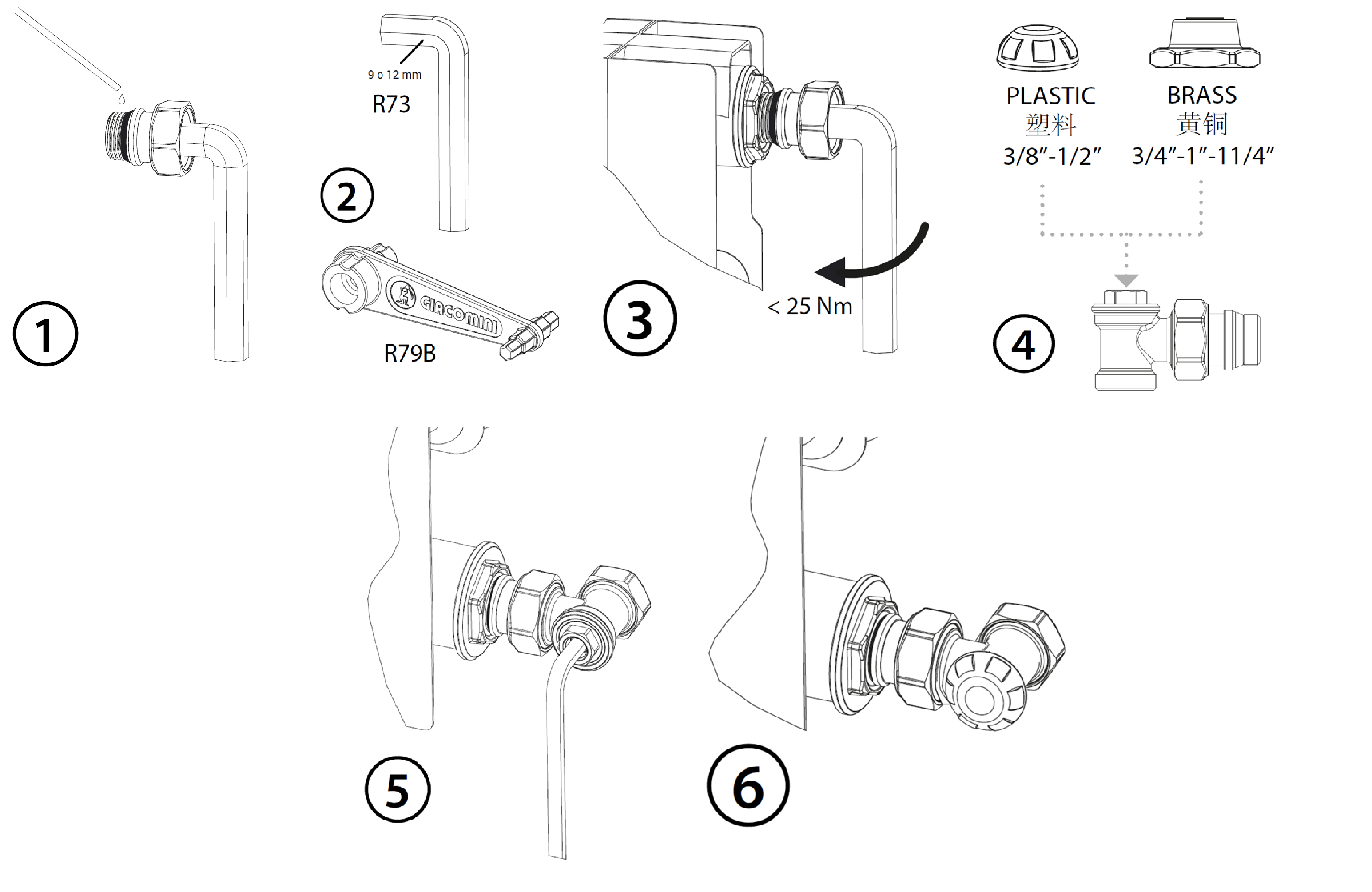 1

9 o 12 mm
R73

2

GIACOMINI
R79B

3

< 25 Nm

PLASTIC
塑料
3/8"-1/2"

BRASS
黄铜
3/4"-1"-11/4"

4

5

6