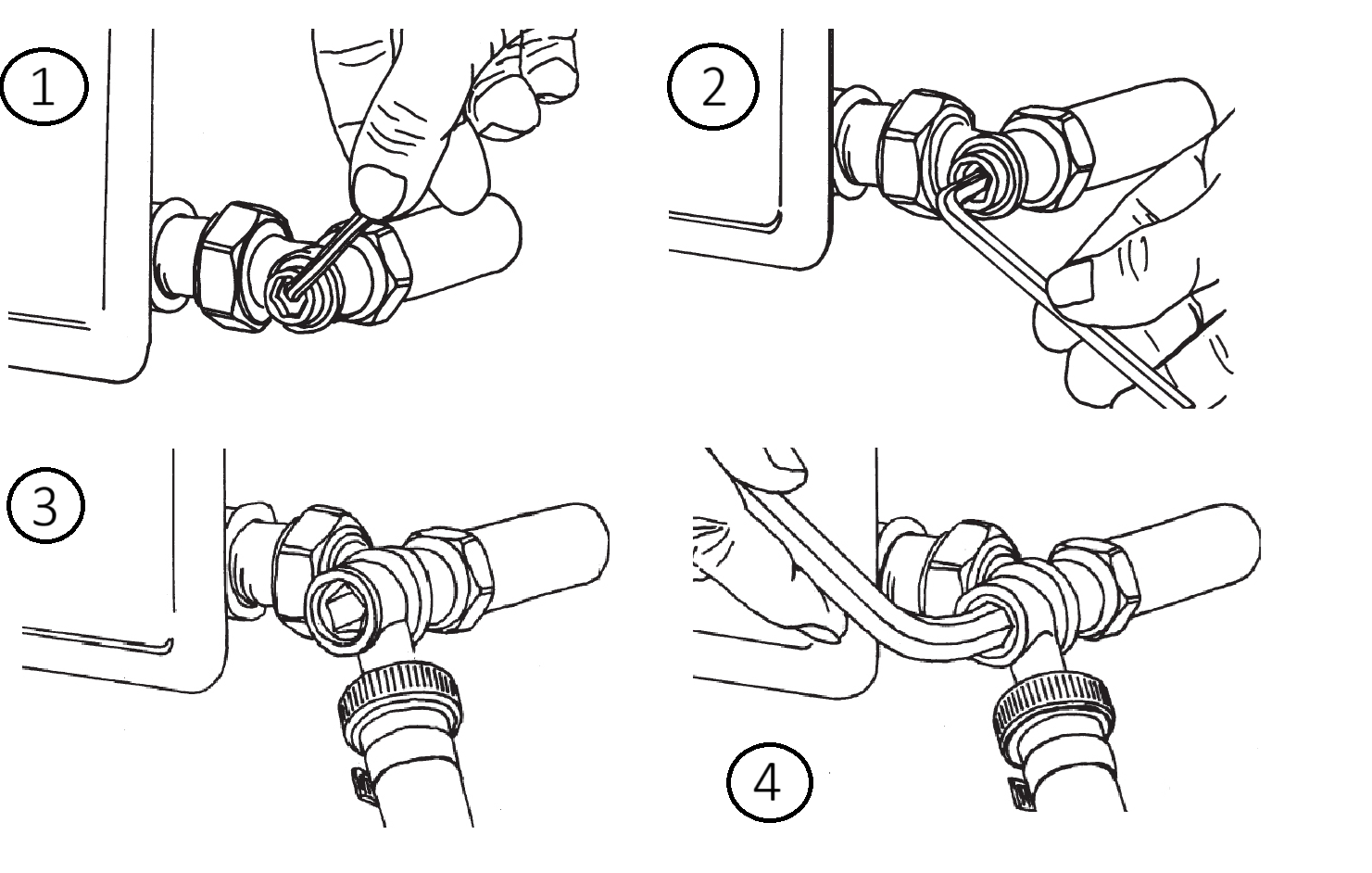 1

2

3

4