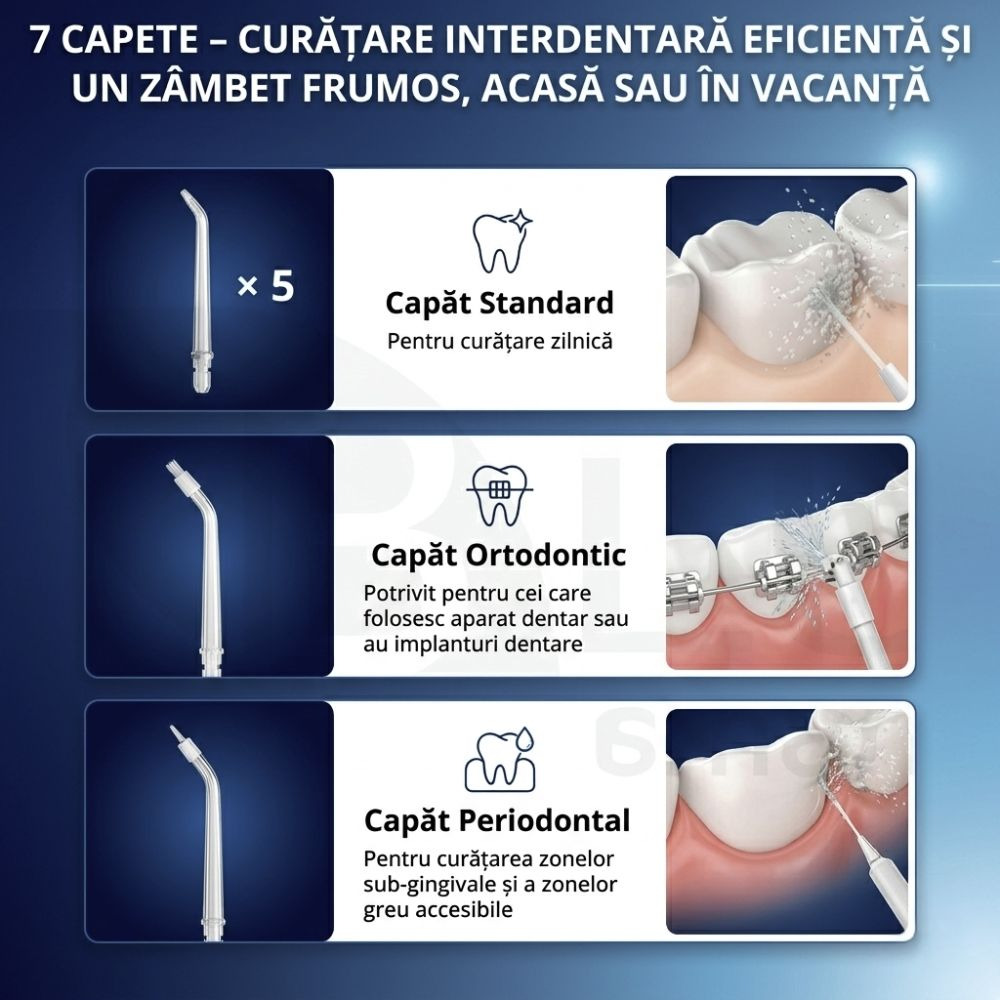 7 CAPETE – CURĂȚARE INTERDENTARĂ EFICIENTĂ ȘI UN ZÂMBET FRUMOS, ACASĂ SAU ÎN VACANȚĂ

× 5

Capăt Standard
Pentru curățare zilnică

Capăt Ortodontic
Potrivit pentru cei care folosesc aparat dentar sau au implanturi dentare

Capăt Periodontal
Pentru curățarea zonelor sub-gingivale și a zonelor greu accesibile