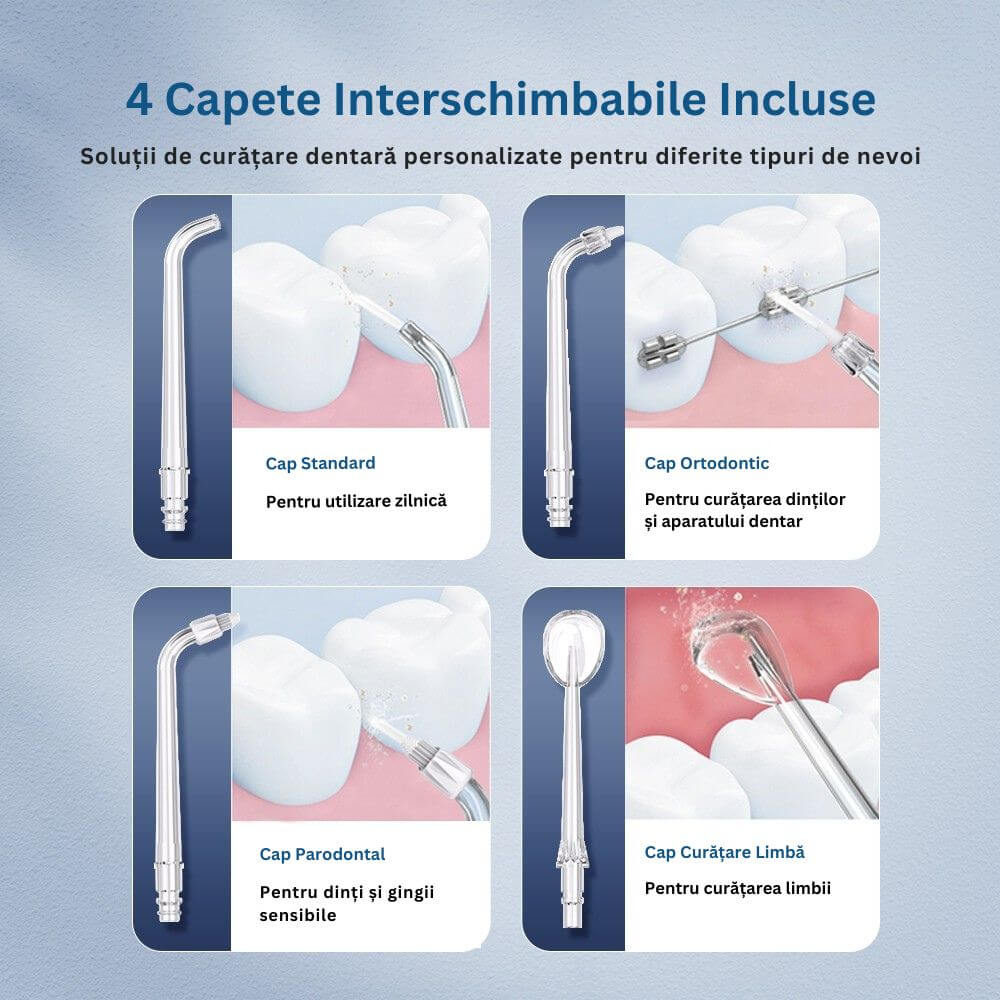 4 Capete Interschimbabile Incluse

Soluții de curățare dentară personalizate pentru diferite tipuri de nevoi

Cap Standard

Pentru utilizare zilnică

Cap Ortodontic

Pentru curățarea dinților și aparatului dentar

Cap Parodontal

Pentru dinți și gingii sensibile

Cap Curățare Limbă

Pentru curățarea limbii