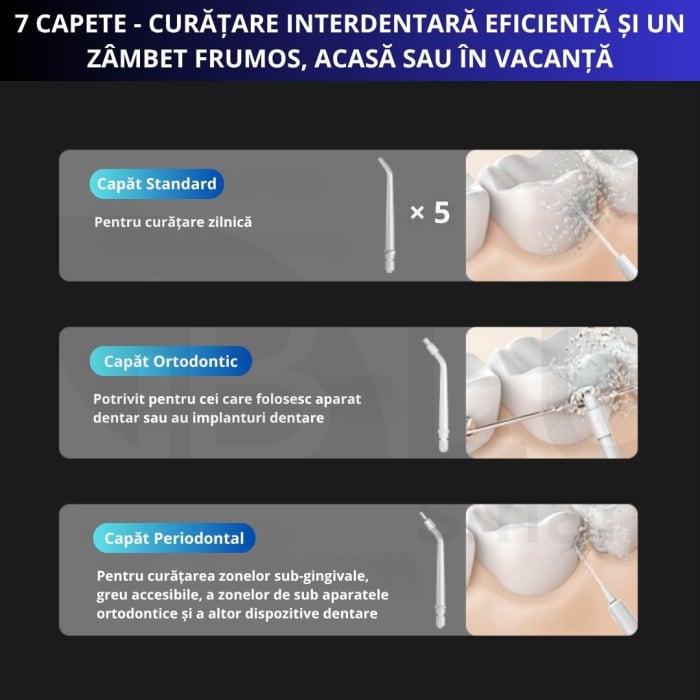 7 CAPETE - CURĂȚARE INTERDENTARĂ EFICIENTĂ ȘI UN ZÂMBET FRUMOS, ACASĂ SAU ÎN VACANȚĂ

Capăt Standard

Pentru curățare zilnică

× 5

Capăt Ortodontic

Potrivit pentru cei care folosesc aparat dentar sau au implanturi dentare

Capăt Periodontal

Pentru curățarea zonelor sub-gingivale, greu accesibile, a zonelor de sub aparatele ortodontice și a altor dispozitive dentare