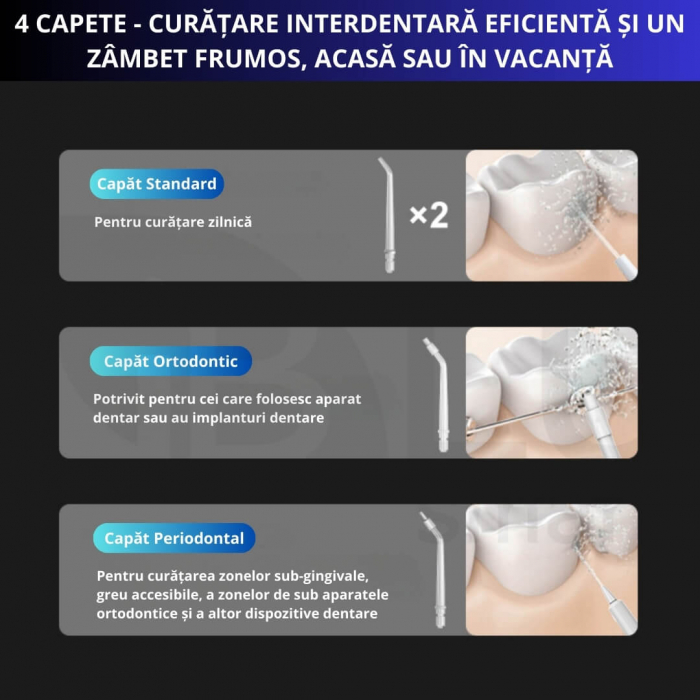 4 CAPETE - CURĂȚARE INTERDENTARĂ EFICIENTĂ ȘI UN ZÂMBET FRUMOS, ACASĂ SAU ÎN VACANȚĂ

Capăt Standard

Pentru curățare zilnică

×2

Capăt Ortodontic

Potrivit pentru cei care folosesc aparat dentar sau au implanturi dentare

Capăt Periodontal

Pentru curățarea zonelor sub-gingivale, greu accesibile, a zonelor de sub aparatele ortodontice și a altor dispozitive dentare