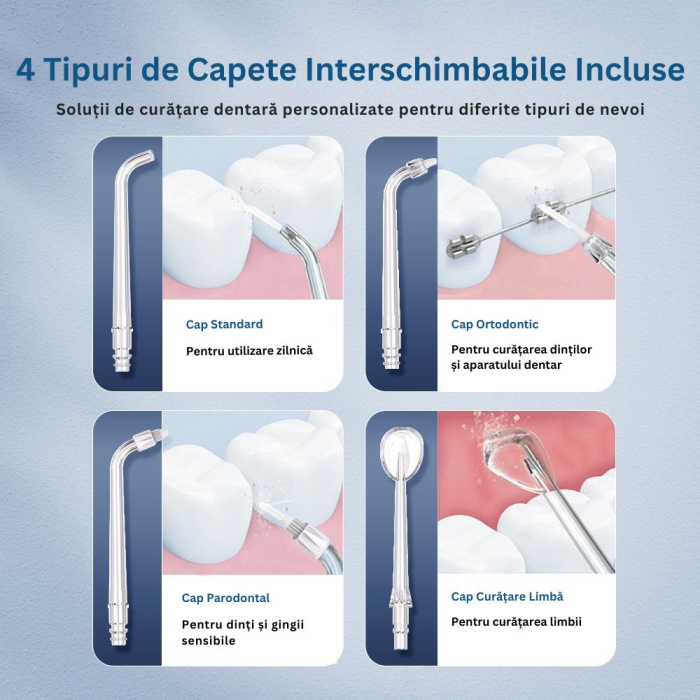 4 Tipuri de Capete Interschimbabile Incluse

Soluții de curățare dentară personalizate pentru diferite tipuri de nevoi

Cap Standard

Pentru utilizare zilnică

Cap Ortodontic

Pentru curățarea dinților și aparatului dentar

Cap Parodontal

Pentru dinți și gingii sensibile

Cap Curățare Limbă

Pentru curățarea limbii