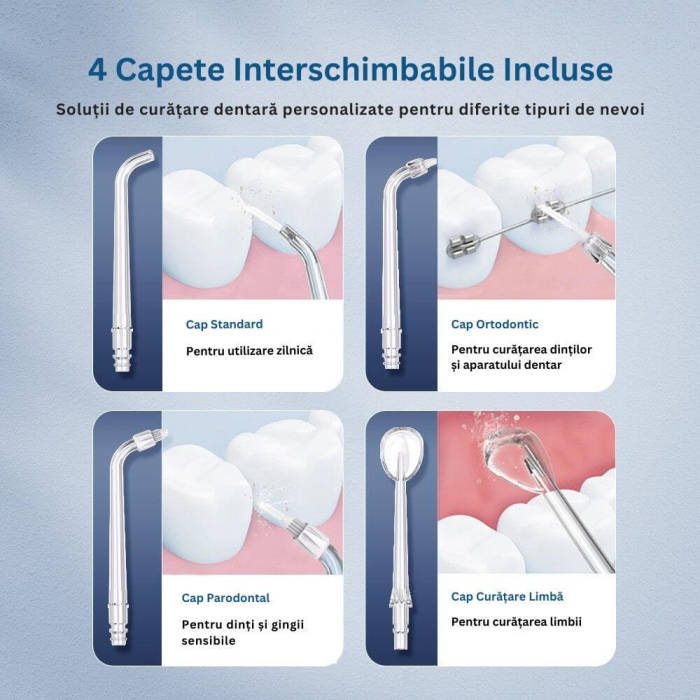 4 Capete Interschimbabile Incluse

Soluții de curățare dentară personalizate pentru diferite tipuri de nevoi

Cap Standard

Pentru utilizare zilnică

Cap Ortodontic

Pentru curățarea dinților și aparatului dentar

Cap Parodontal

Pentru dinți și gingii sensibile

Cap Curățare Limbă

Pentru curățarea limbii