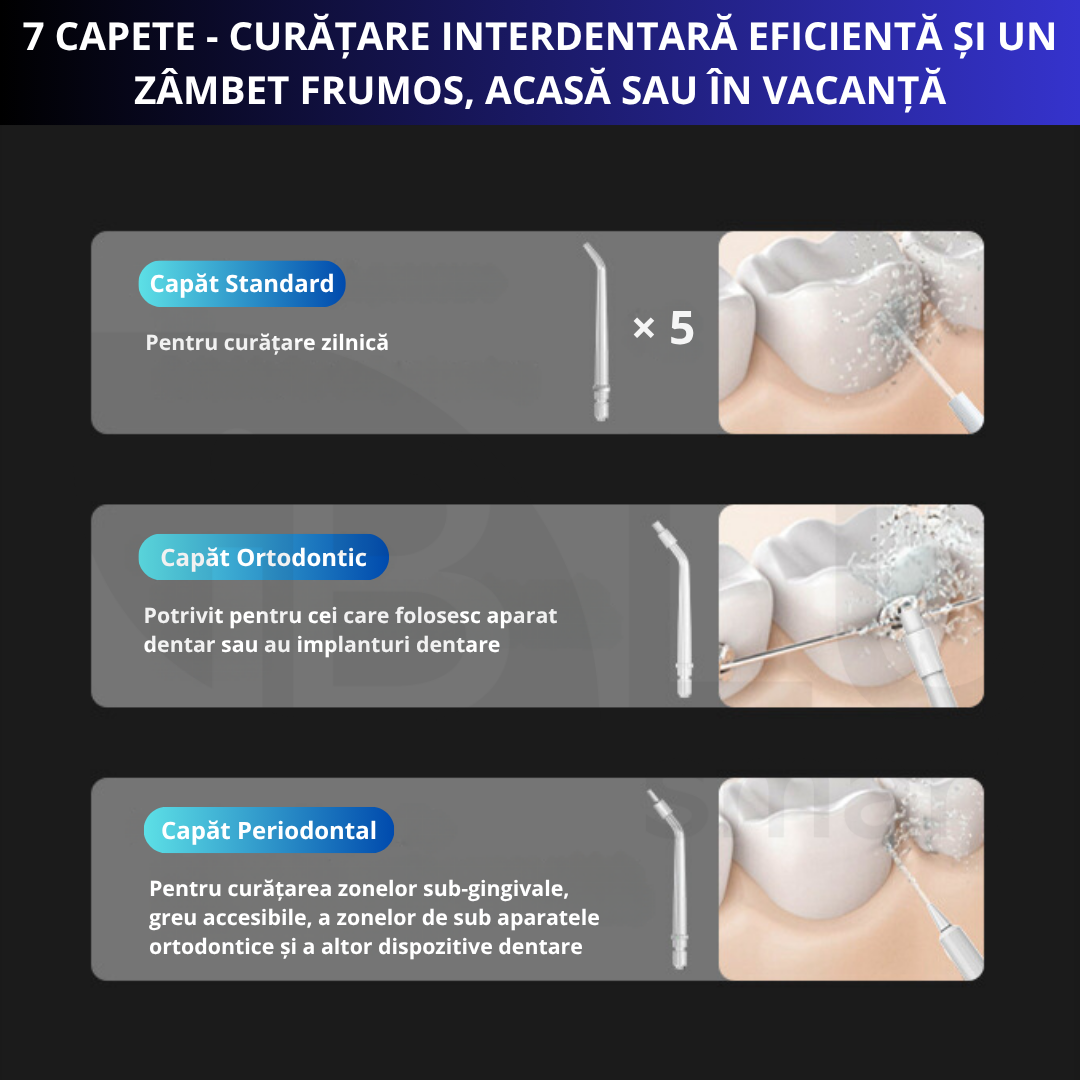 7 CAPETE - CURĂȚARE INTERDENTARĂ EFICIENTĂ ȘI UN ZÂMBET FRUMOS, ACASĂ SAU ÎN VACANȚĂ

Capăt Standard

Pentru curățare zilnică

× 5

Capăt Ortodontic

Potrivit pentru cei care folosesc aparat dentar sau au implanturi dentare

Capăt Periodontal

Pentru curățarea zonelor sub-gingivale, greu accesibile, a zonelor de sub aparatele ortodontice și a altor dispozitive dentare