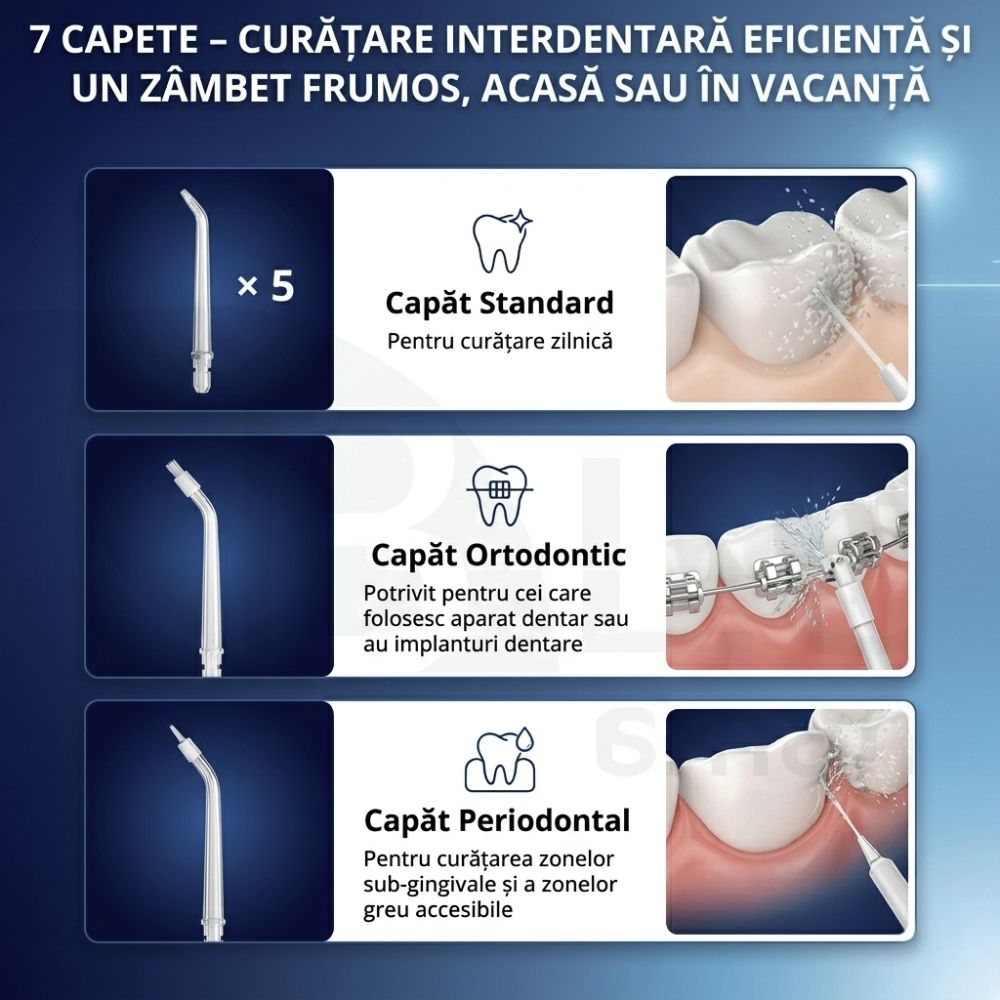 7 CAPETE – CURĂȚARE INTERDENTARĂ EFICIENTĂ ȘI UN ZÂMBET FRUMOS, ACASĂ SAU ÎN VACANȚĂ

× 5

Capăt Standard
Pentru curățare zilnică

Capăt Ortodontic
Potrivit pentru cei care folosesc aparat dentar sau au implanturi dentare

Capăt Periodontal
Pentru curățarea zonelor sub-gingivale și a zonelor greu accesibile