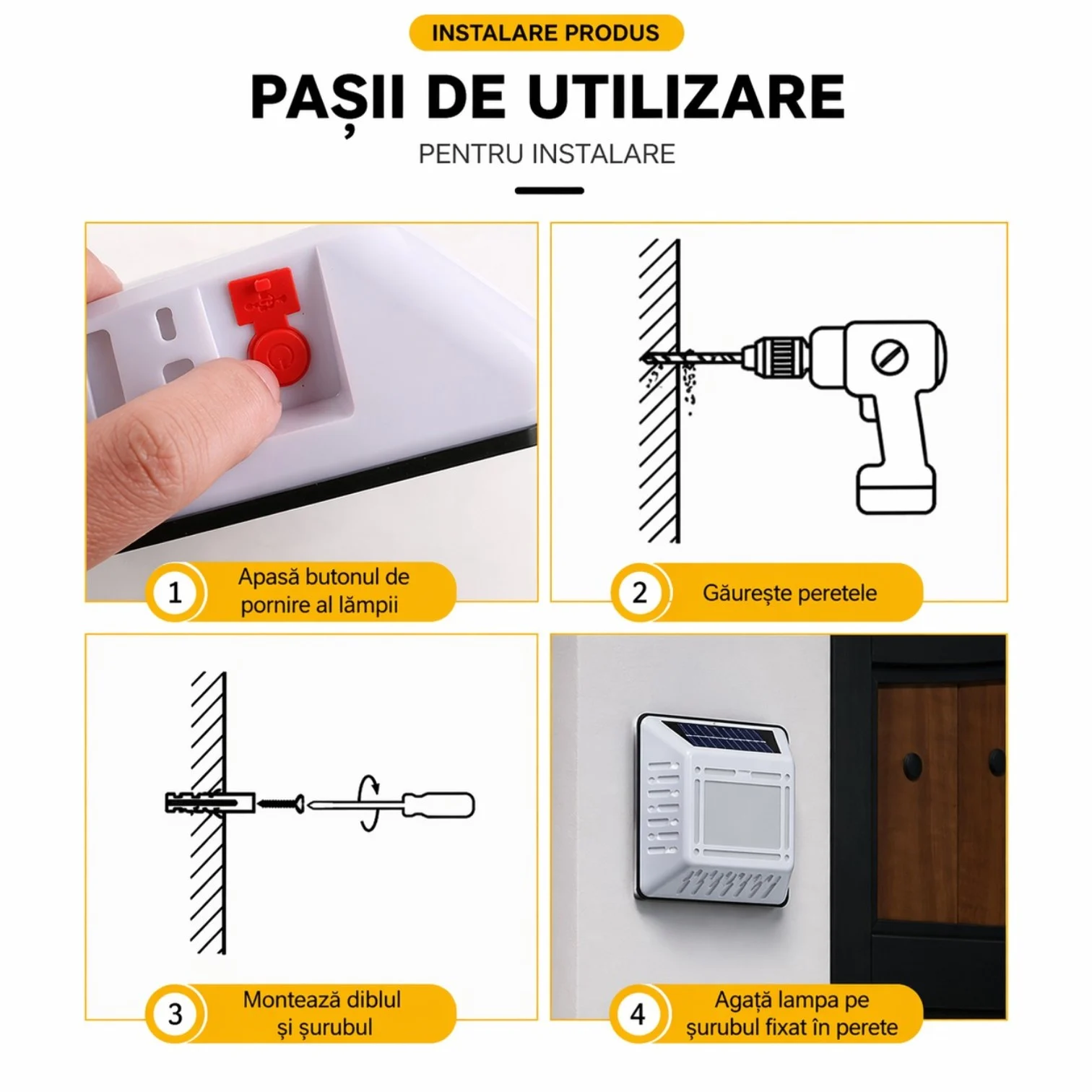 INSTALARE PRODUS

PAȘII DE UTILIZARE

PENTRU INSTALARE

1 Apasă butonul de pornire al lămpii

2 Găurește peretele

3 Montează diblul și șurubul

4 Agață lampa pe șurubul fixat în perete