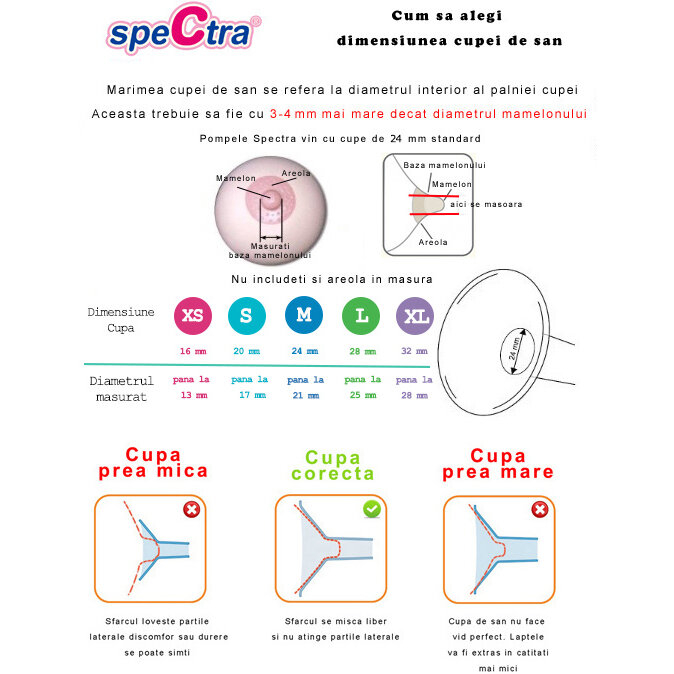 speCtra®

Cum sa alegi dimensiunea cupei de san

Marimea cupei de san se refera la diametrul interior al palniei cupei

Aceasta trebuie sa fie cu 3-4 mm mai mare decat diametrul mamelonului

Pompele Spectra vin cu cupe de 24 mm standard

Mamelon
Areola
Masurati baza mamelonului

Baza mamelonului
Mamelon
aici se masoara
Areola

Nu includeti si areola in masura

| Dimensiune Cupa | XS | S | M | L | XL |
|---|---|---|---|---|---|
| | 16 mm | 20 mm | 24 mm | 28 mm | 32 mm |
| Diametrul masurat | pana la 13 mm | pana la 17 mm | pana la 21 mm | pana la 25 mm | pana la 28 mm |

24 mm

Cupa prea mica

Sfarcul loveste partile laterale discomfor sau durere se poate simti

Cupa corecta

Sfarcul se misca liber si nu atinge partile laterale

Cupa prea mare

Cupa de san nu face vid perfect. Laptele va fi extras in catitati mai mici