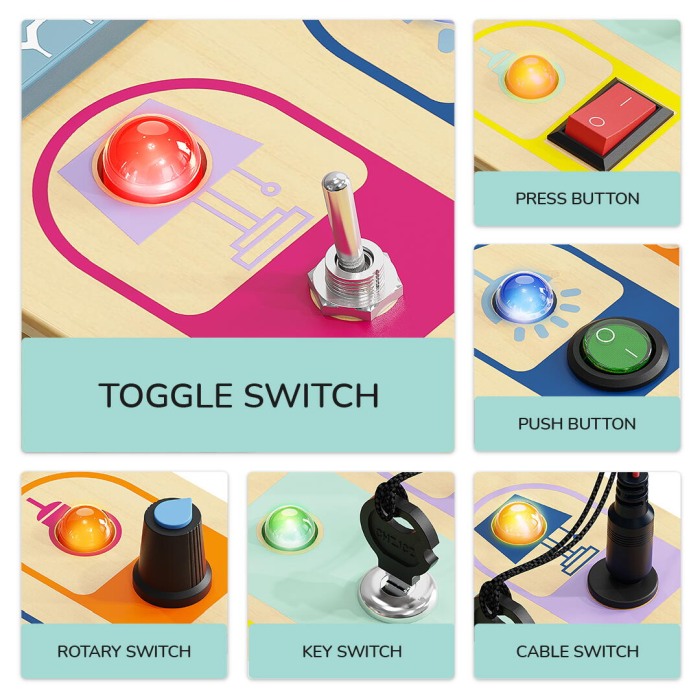 TOGGLE SWITCH

PRESS BUTTON

PUSH BUTTON

ROTARY SWITCH

KEY SWITCH

CABLE SWITCH