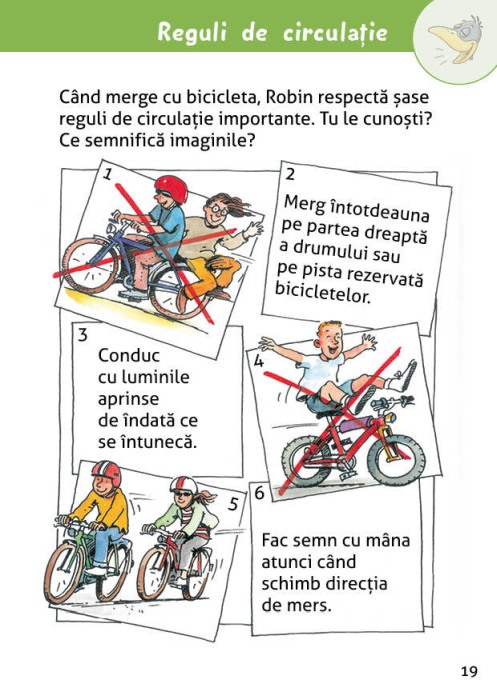 Reguli de circulație

Când merge cu bicicleta, Robin respectă șase reguli de circulație importante. Tu le cunoști? Ce semnifică imaginile?

1

2

Merg întotdeauna pe partea dreaptă a drumului sau pe pista rezervată bicicletelor.

3

Conduc cu luminile aprinse de îndată ce se întunecă.

4

5

6

Fac semn cu mâna atunci când schimb direcția de mers.

19