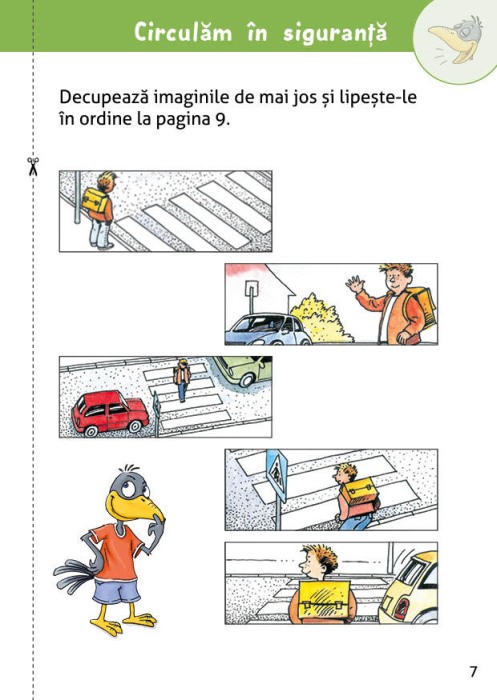 Circulăm în siguranță

Decupează imaginile de mai jos și lipește-le în ordine la pagina 9.

7