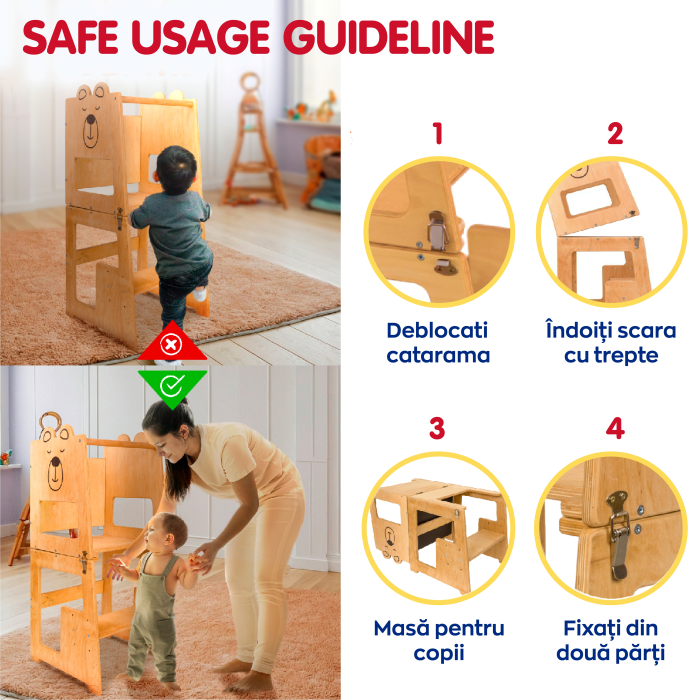 SAFE USAGE GUIDELINE

1

Deblocati catarama

2

Îndoiți scara cu trepte

3

Masă pentru copii

4

Fixați din două părți