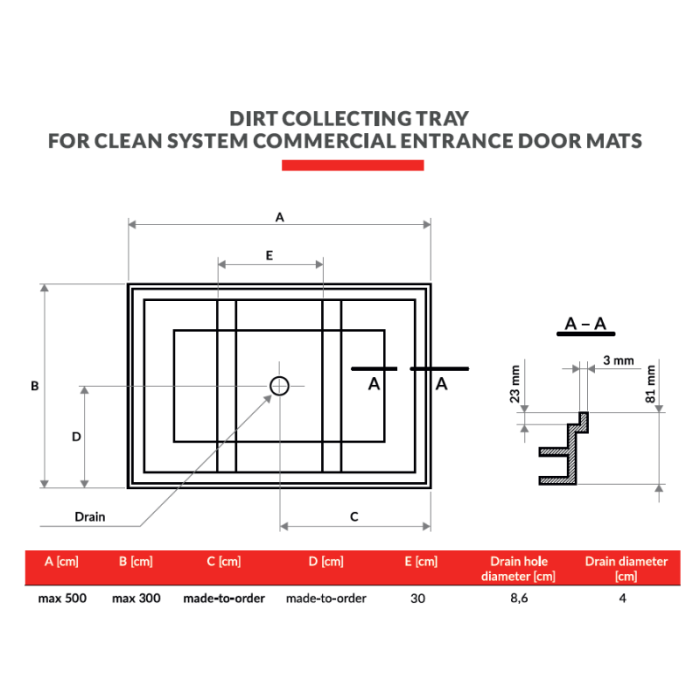 DIRT COLLECTING TRAY
FOR CLEAN SYSTEM COMMERCIAL ENTRANCE DOOR MATS

A

E

B

D

A

A

Drain

C

A – A

3 mm

23 mm

81 mm

| A [cm] | B [cm] | C [cm] | D [cm] | E [cm] | Drain hole diameter [cm] | Drain diameter [cm] |
|---|---|---|---|---|---|---|
| max 500 | max 300 | made-to-order | made-to-order | 30 | 8,6 | 4 |