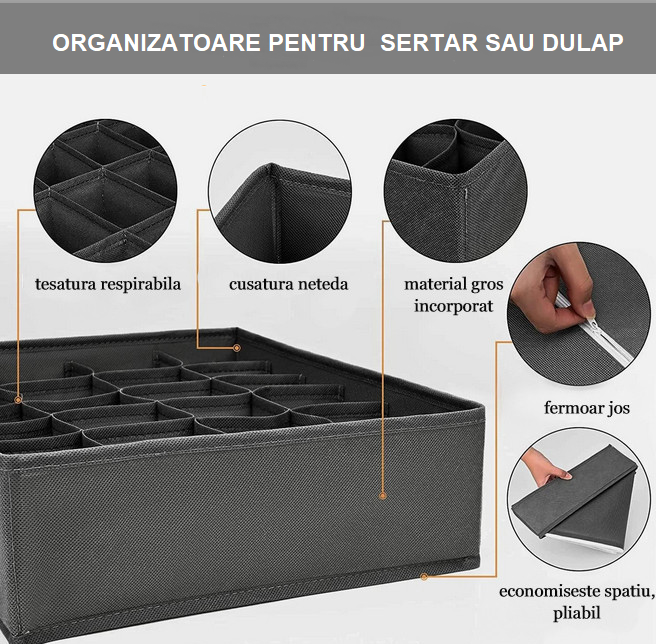 ORGANIZATOARE PENTRU SERTAR SAU DULAP

tesatura respirabila

cusatura neteda

material gros incorporat

fermoar jos

economiseste spatiu, pliabil