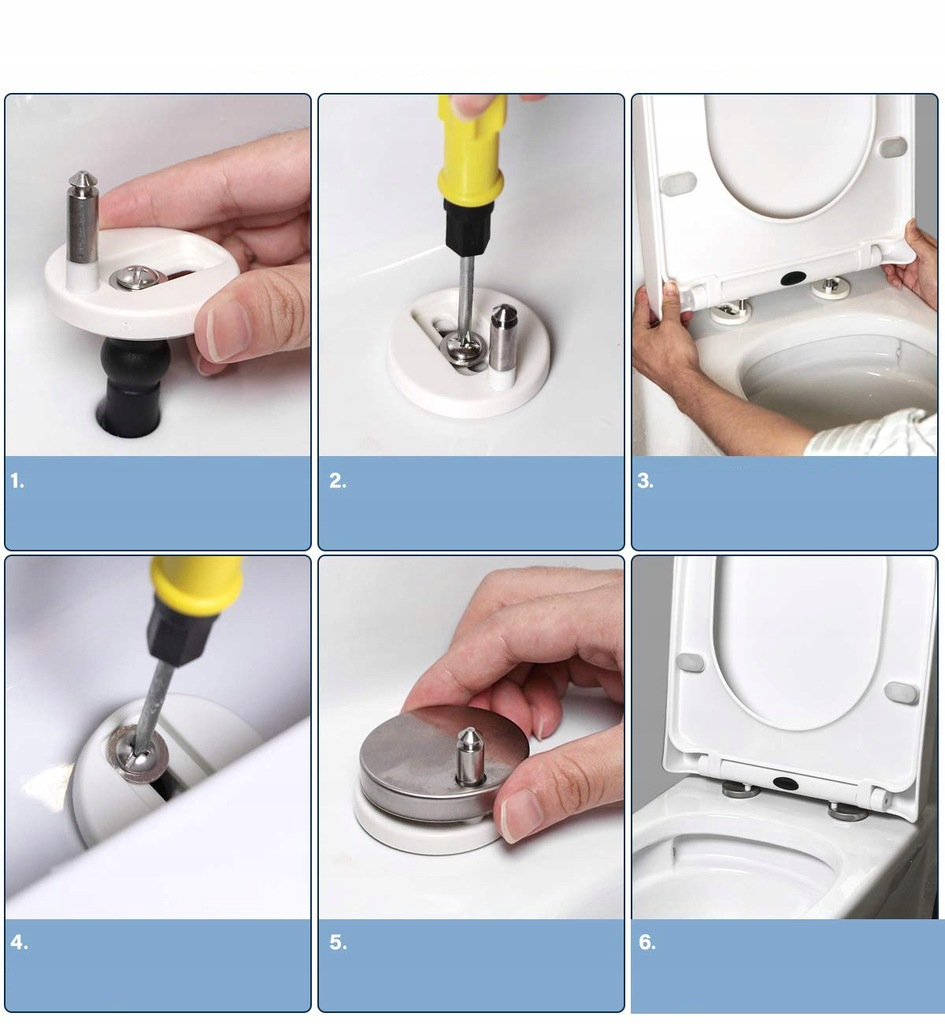 1.

2.

3.

4.

5.

6.