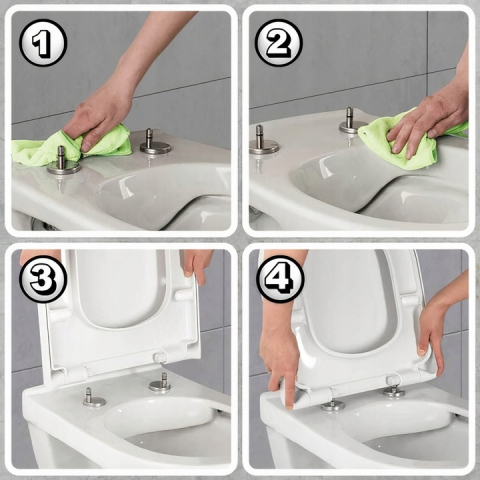 1
2
3
4