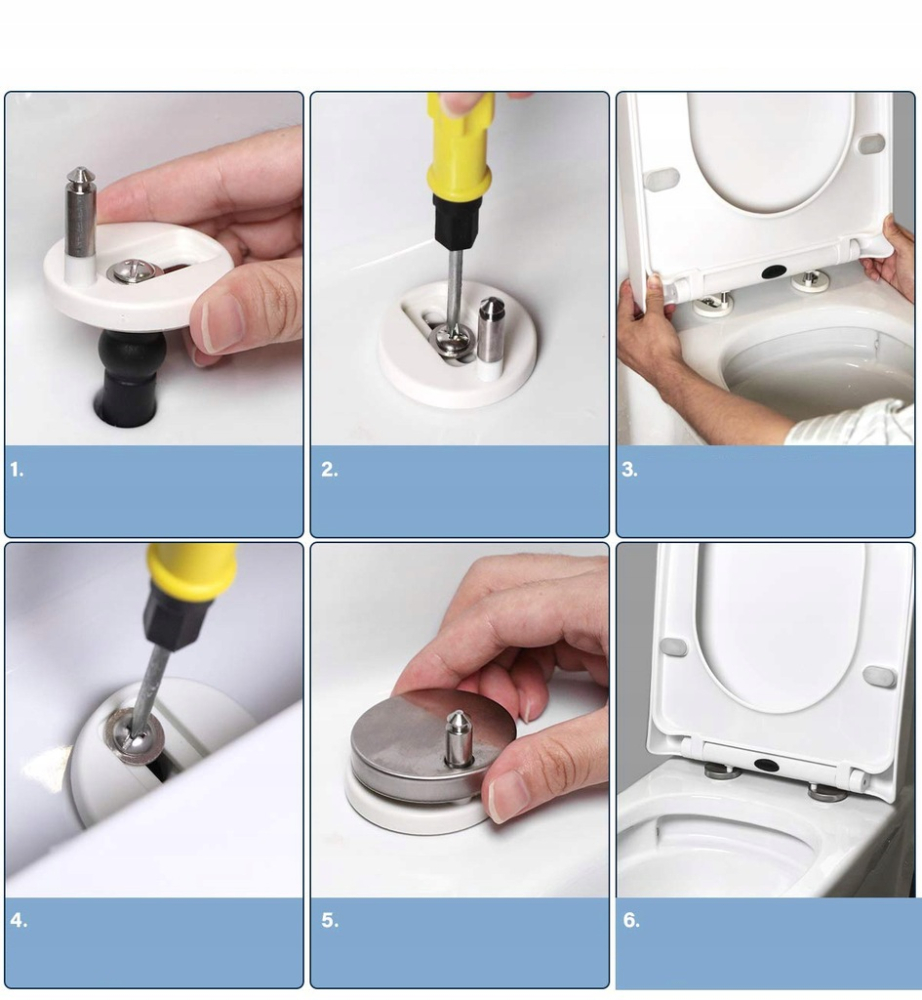 1.

2.

3.

4.

5.

6.