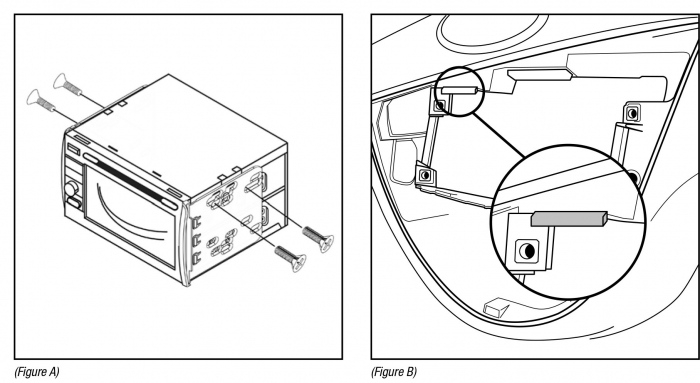 (Figure A)

(Figure B)